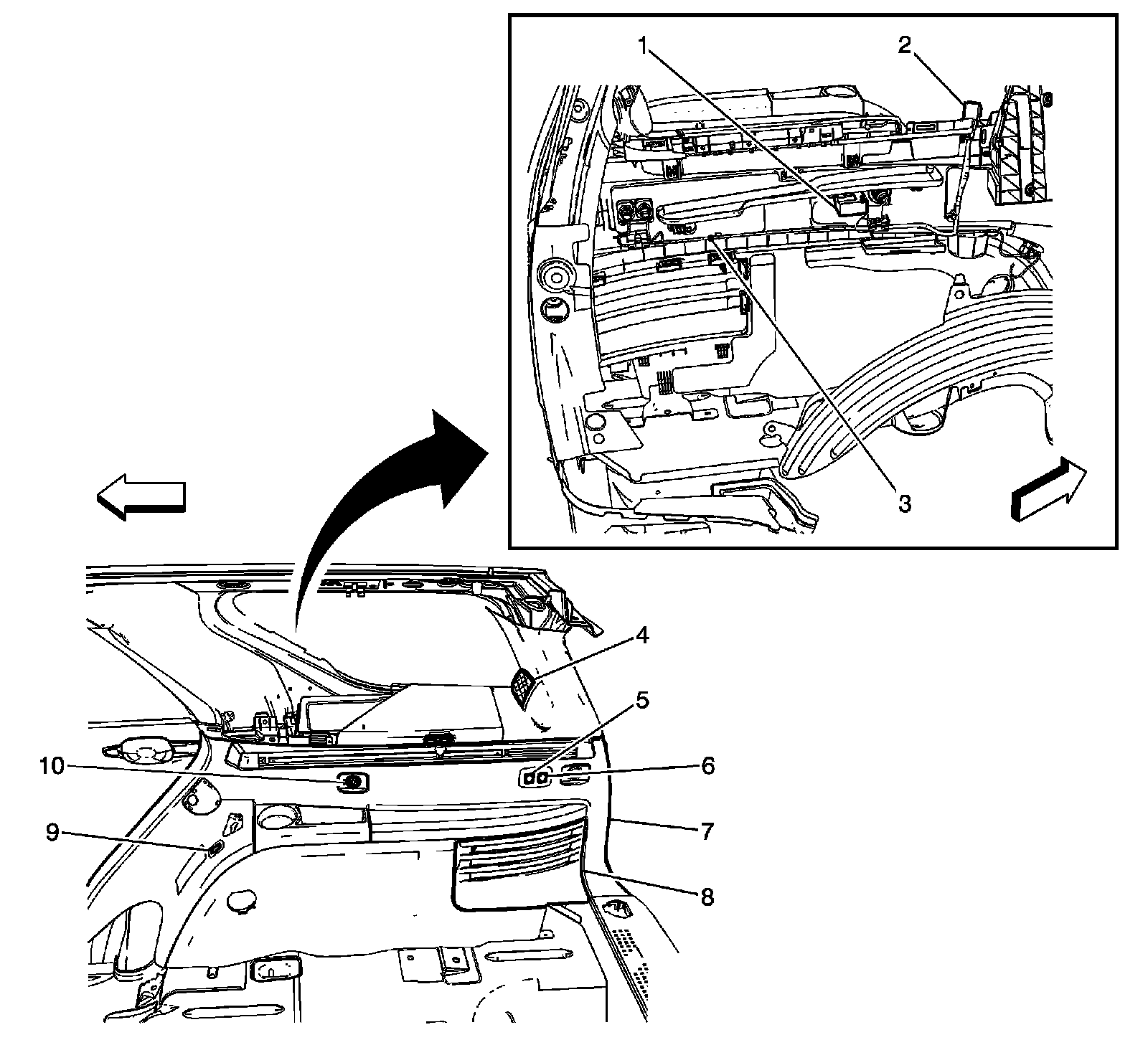 1
2
3
4
5
6
7
8
9
10