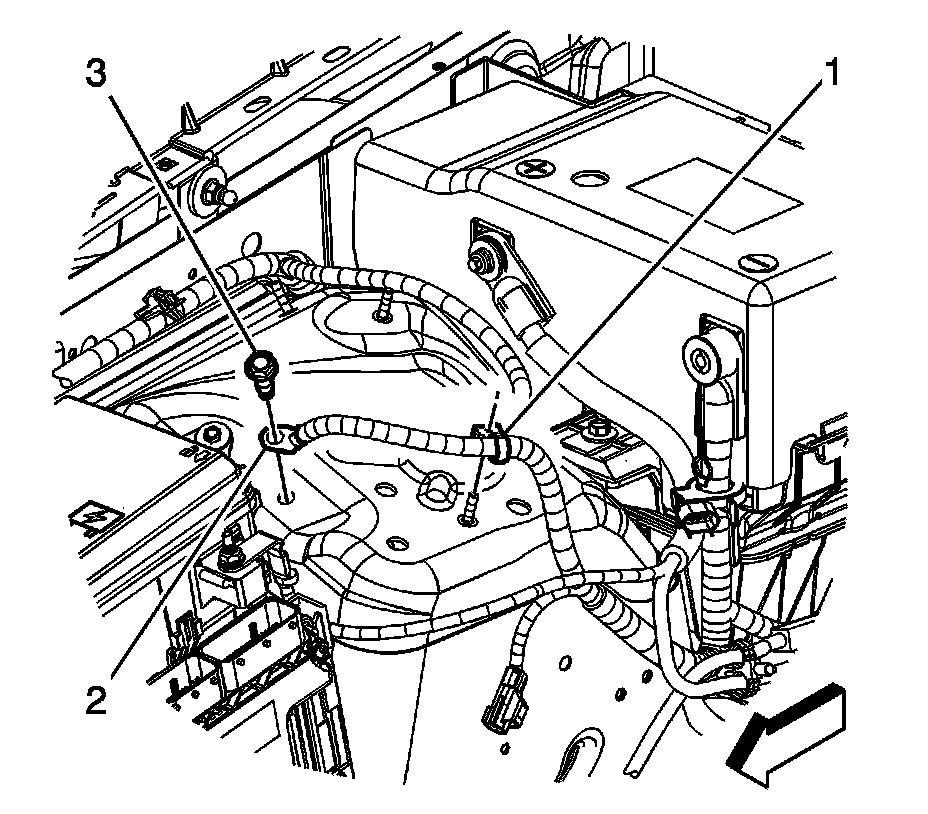 3
1
2