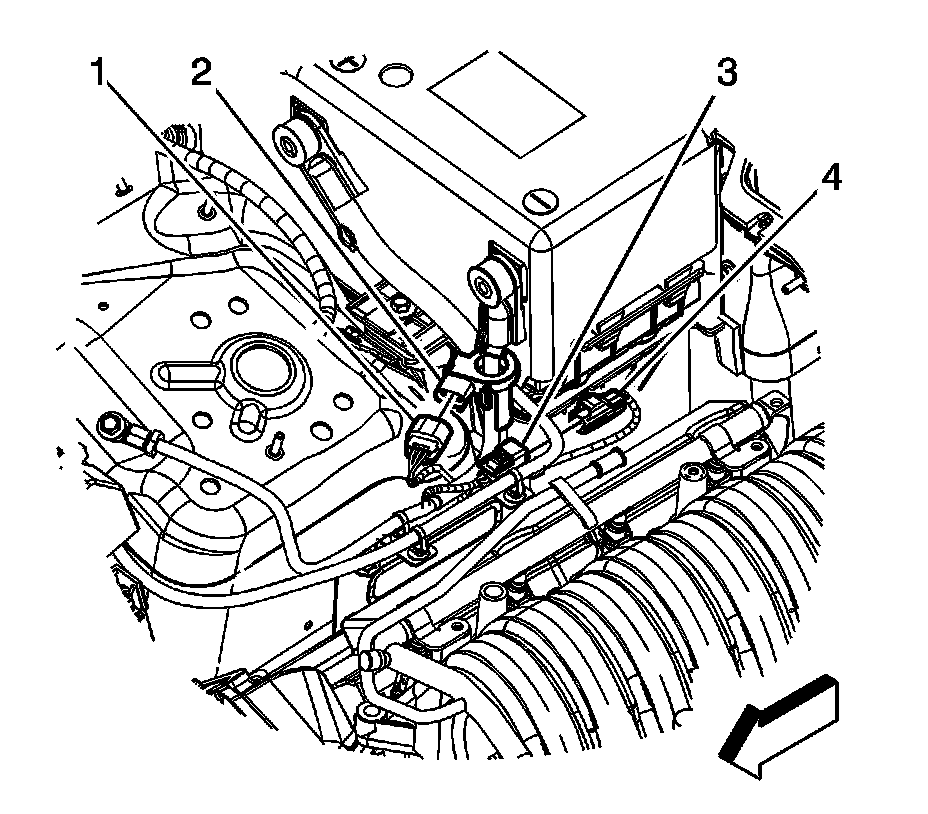 1
2
3
4