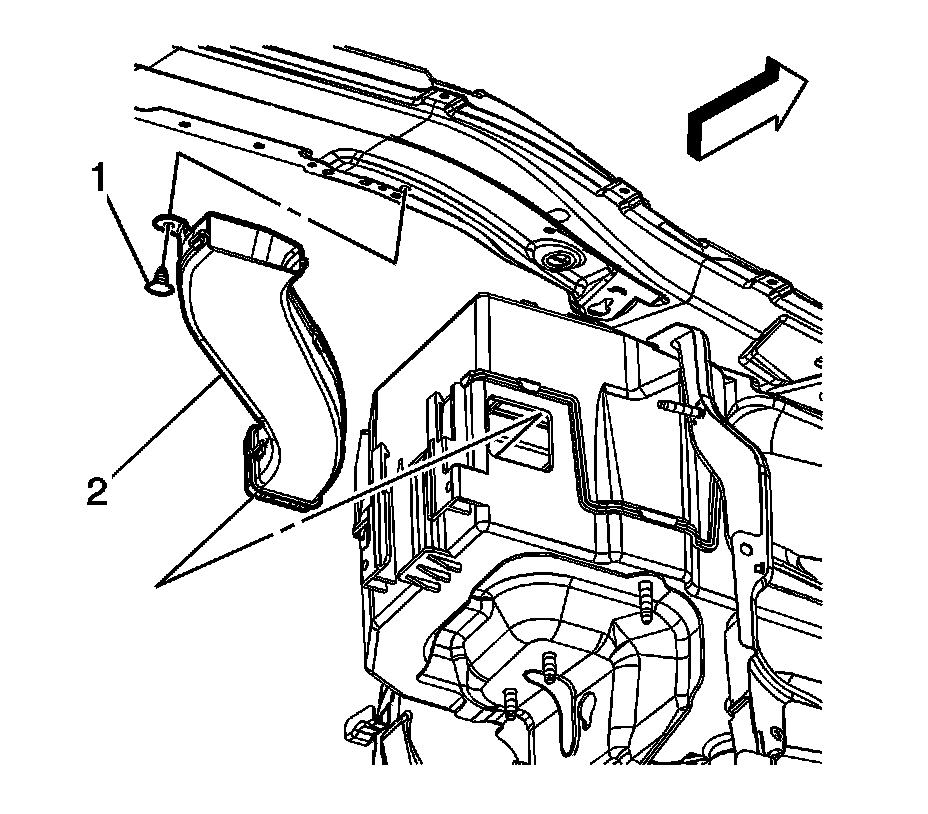 1

2