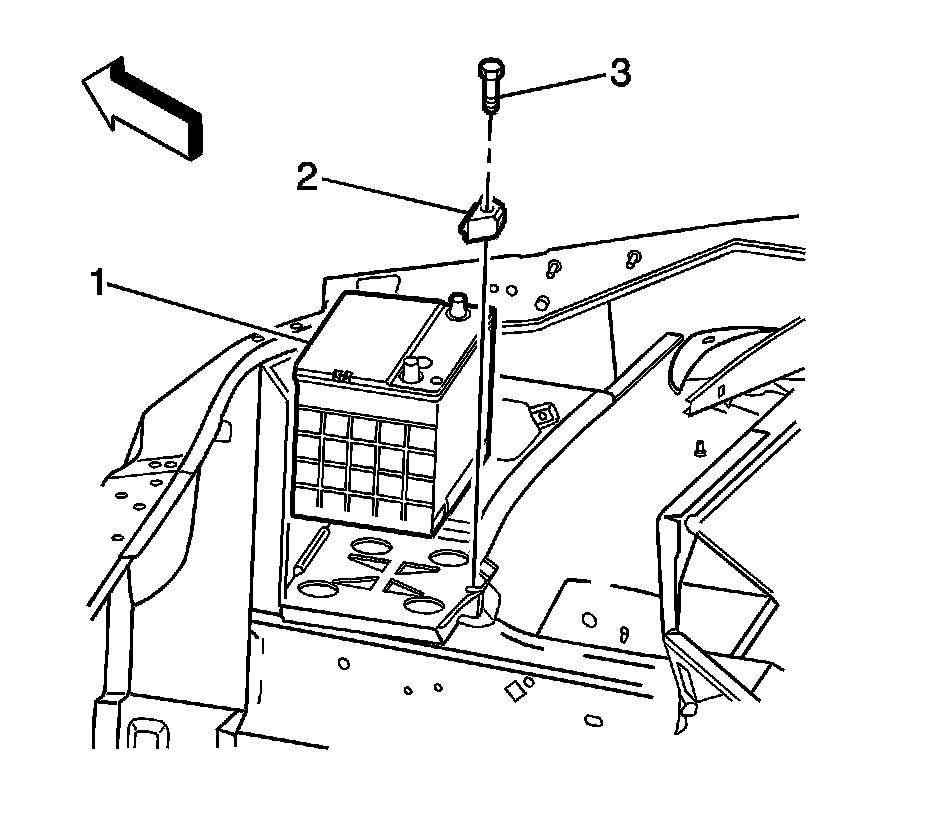 3
2
1