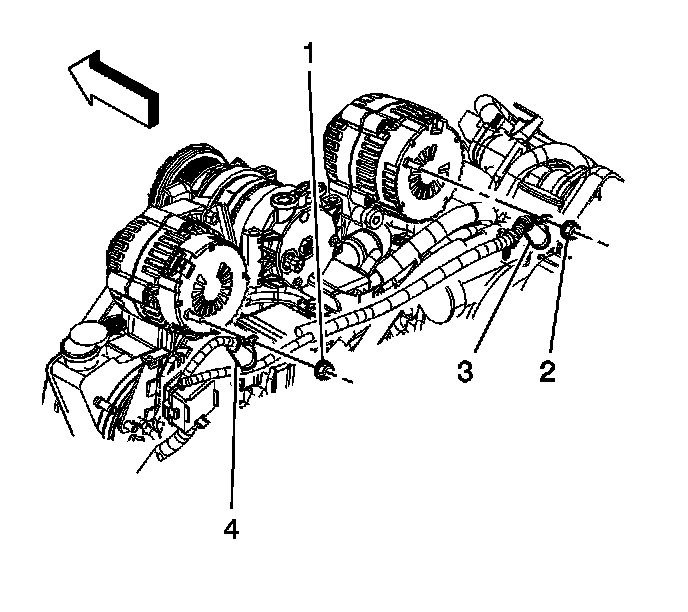 1
3
2
4