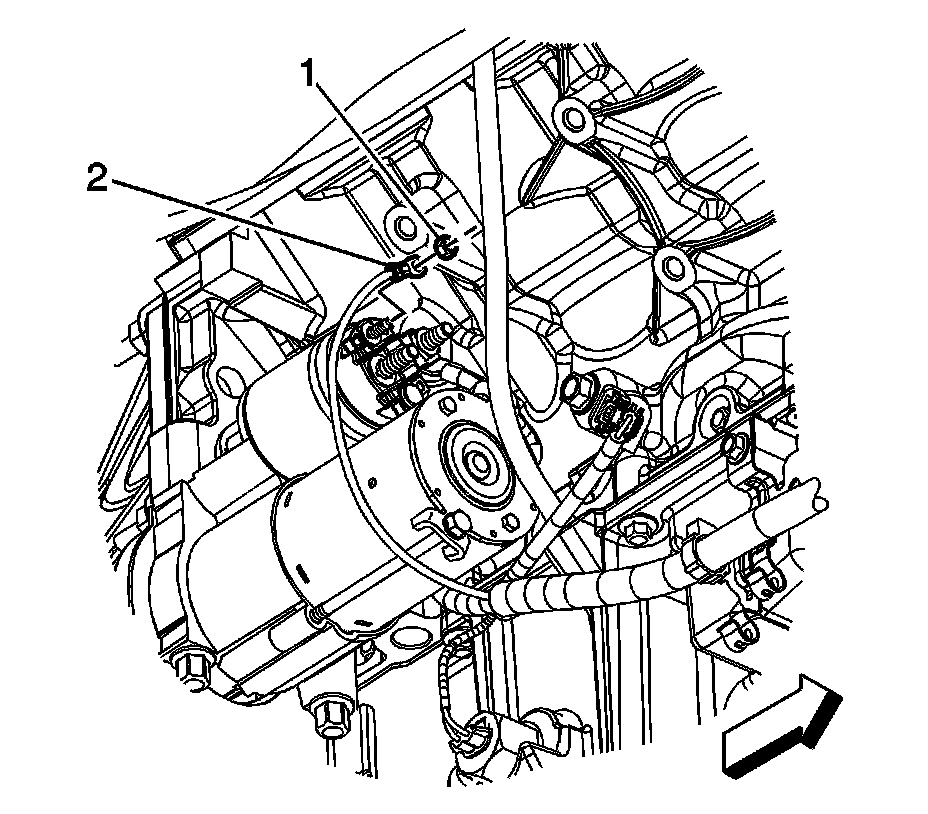 1
2