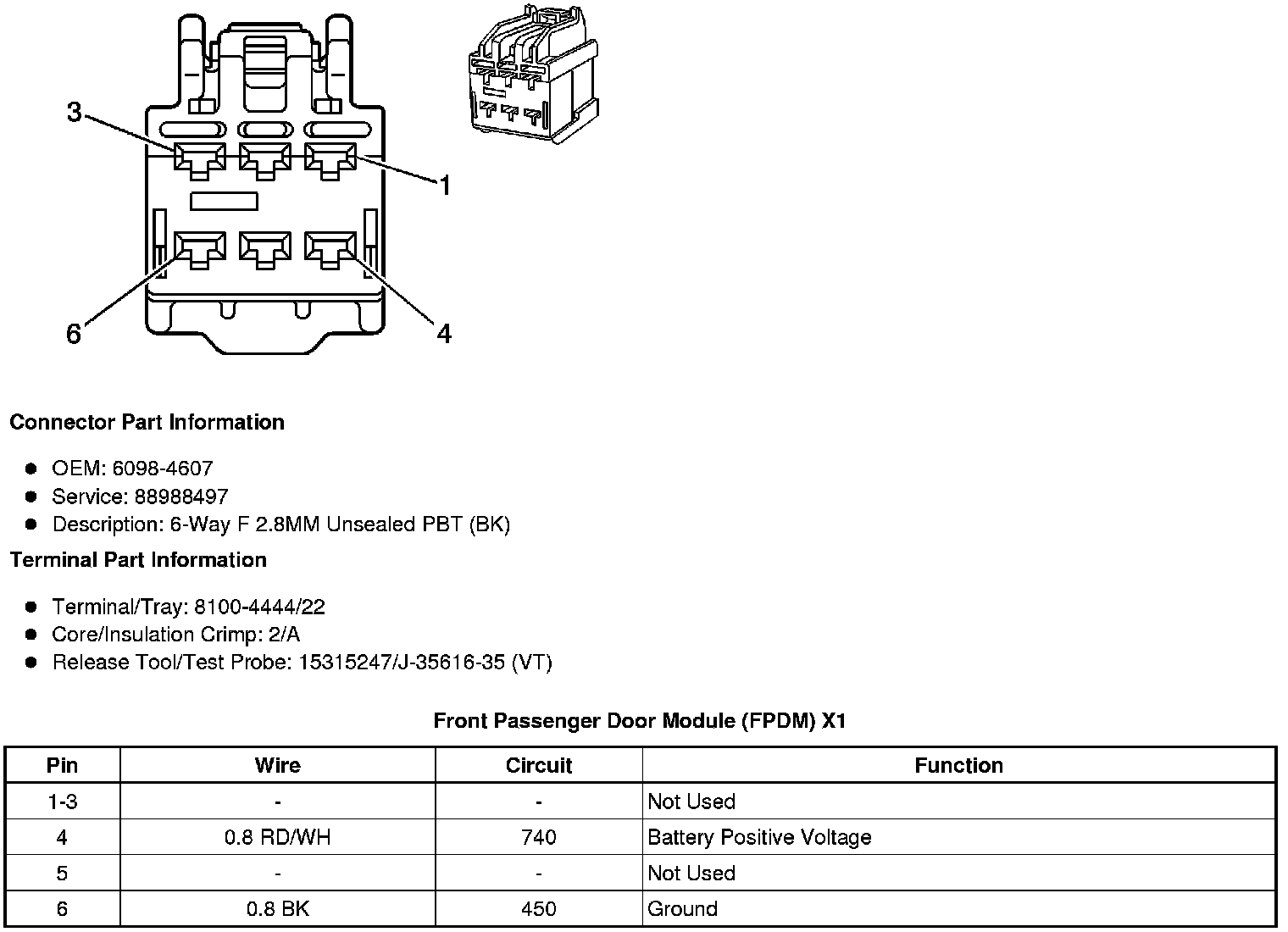 3

1

6

4

**Connector Part Information**

- OEM: 6098-4607
- Service: 88988497
- Description: 6-Way F 2.8MM Unsealed PBT (BK)

**Terminal Part Information**

- Terminal/Tray: 8100-4444/22
- Core/Insulation Crimp: 2/A
- Release Tool/Test Probe: 15315247/J-35616-35 (VT)

**Front Passenger Door Module (FPDM) X1**

| Pin | Wire | Circuit | Function |
|---|---|---|---|
| 1-3 | - | - | Not Used |
| 4 | 0.8 RD/WH | 740 | Battery Positive Voltage |
| 5 | - | - | Not Used |
| 6 | 0.8 BK | 450 | Ground |