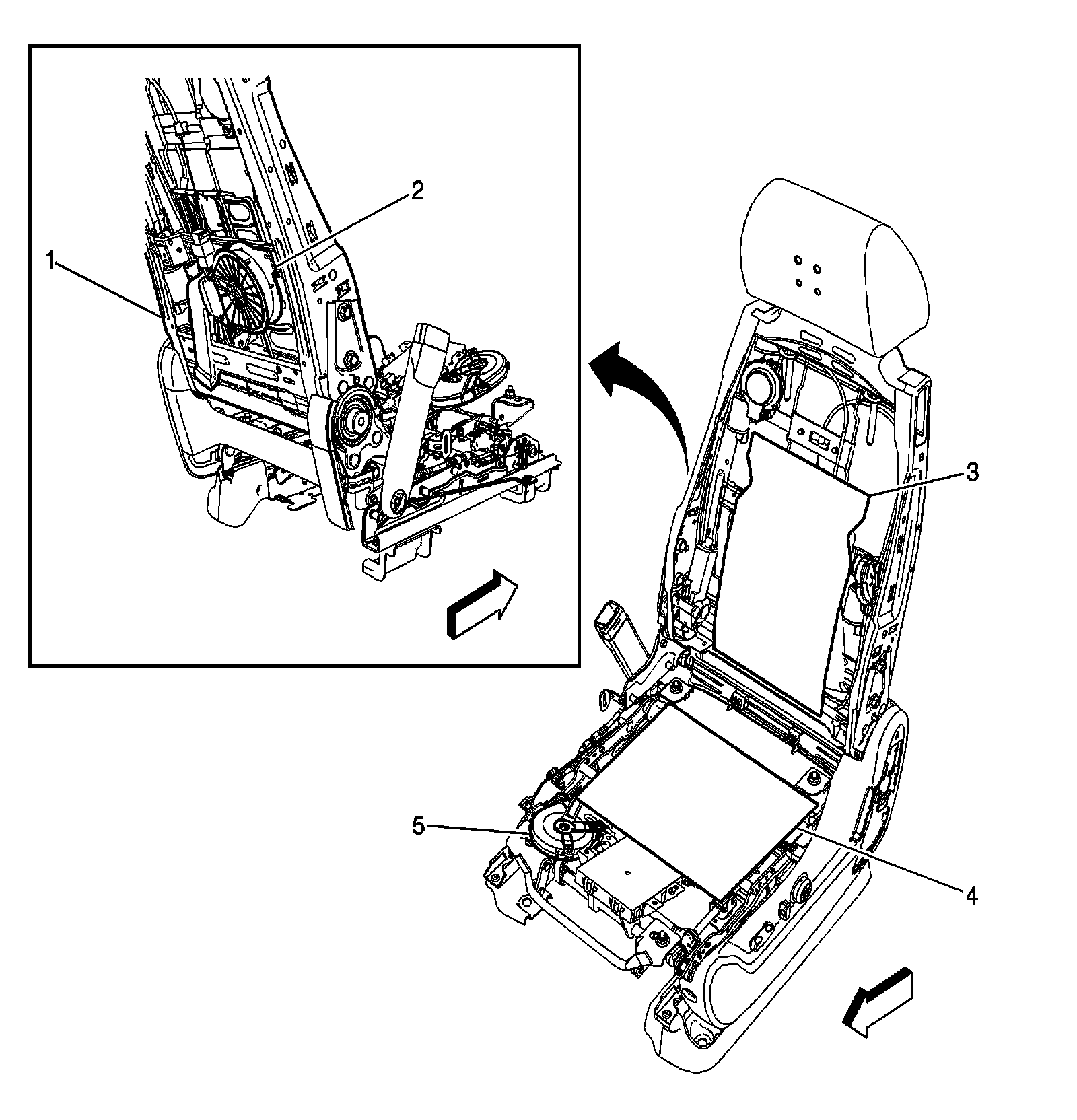 2
1
3
5
4