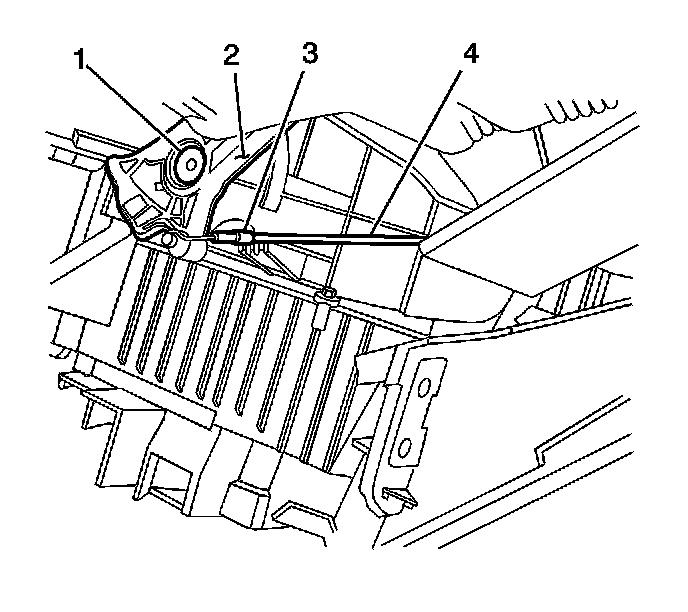 1
2
3
4