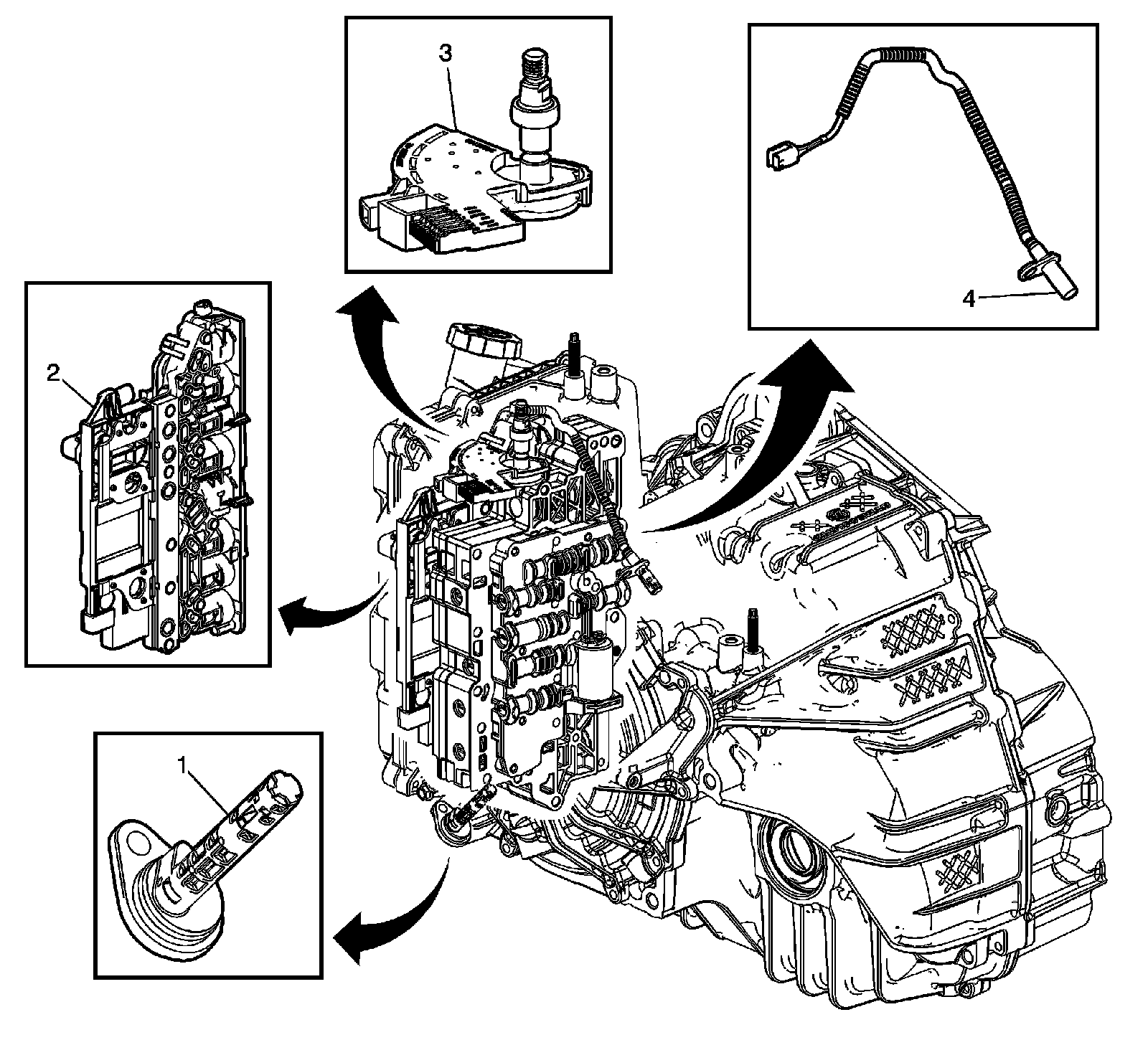 3

4

2

1