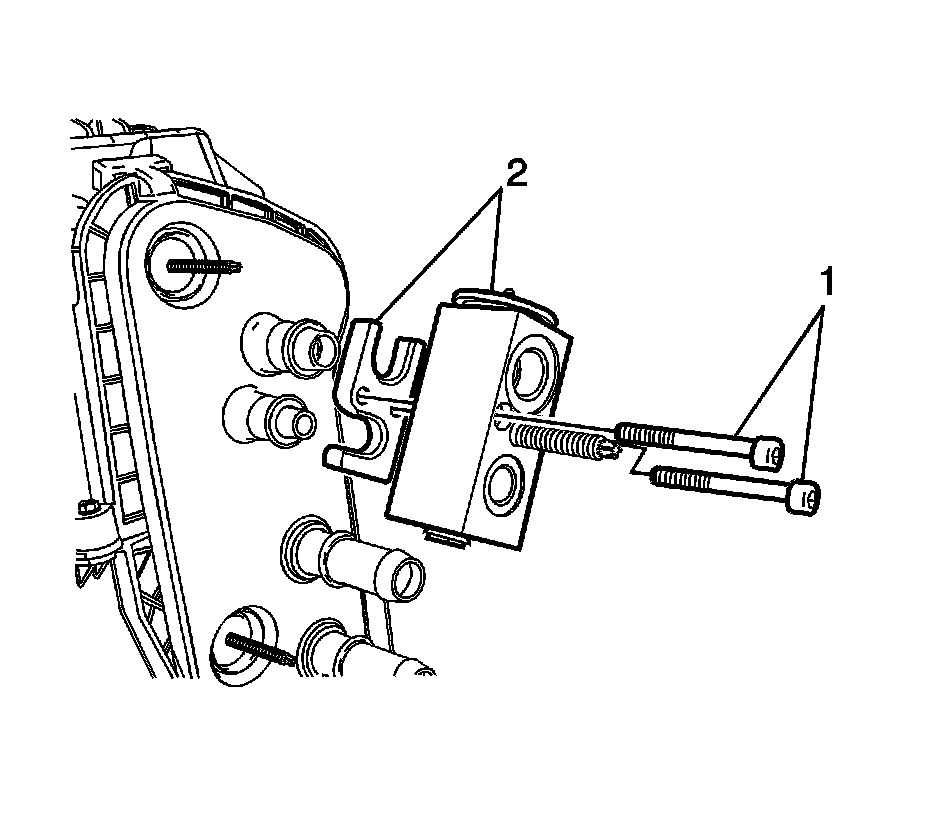 2

1