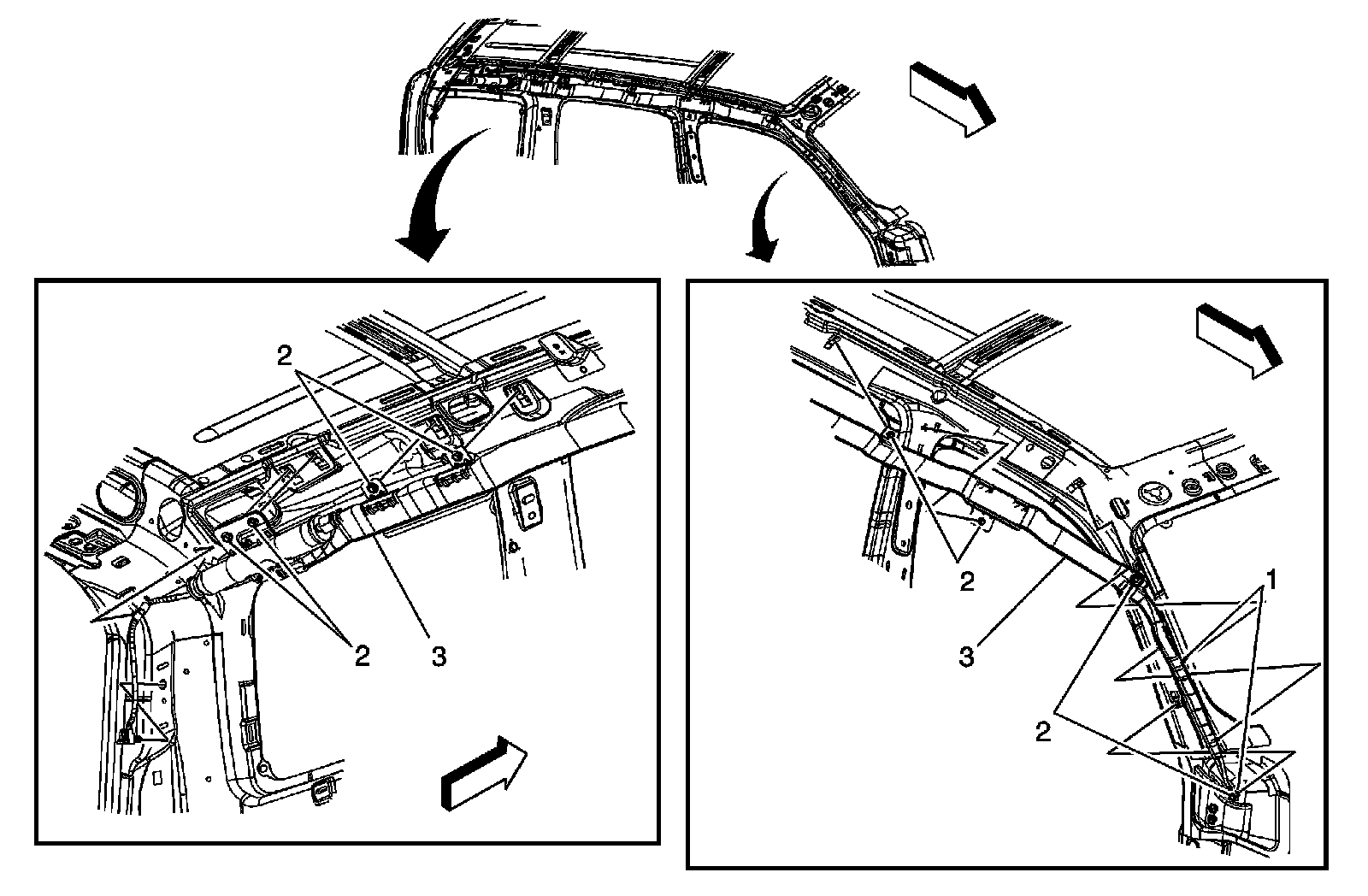 2
2
3
2
1
3
2