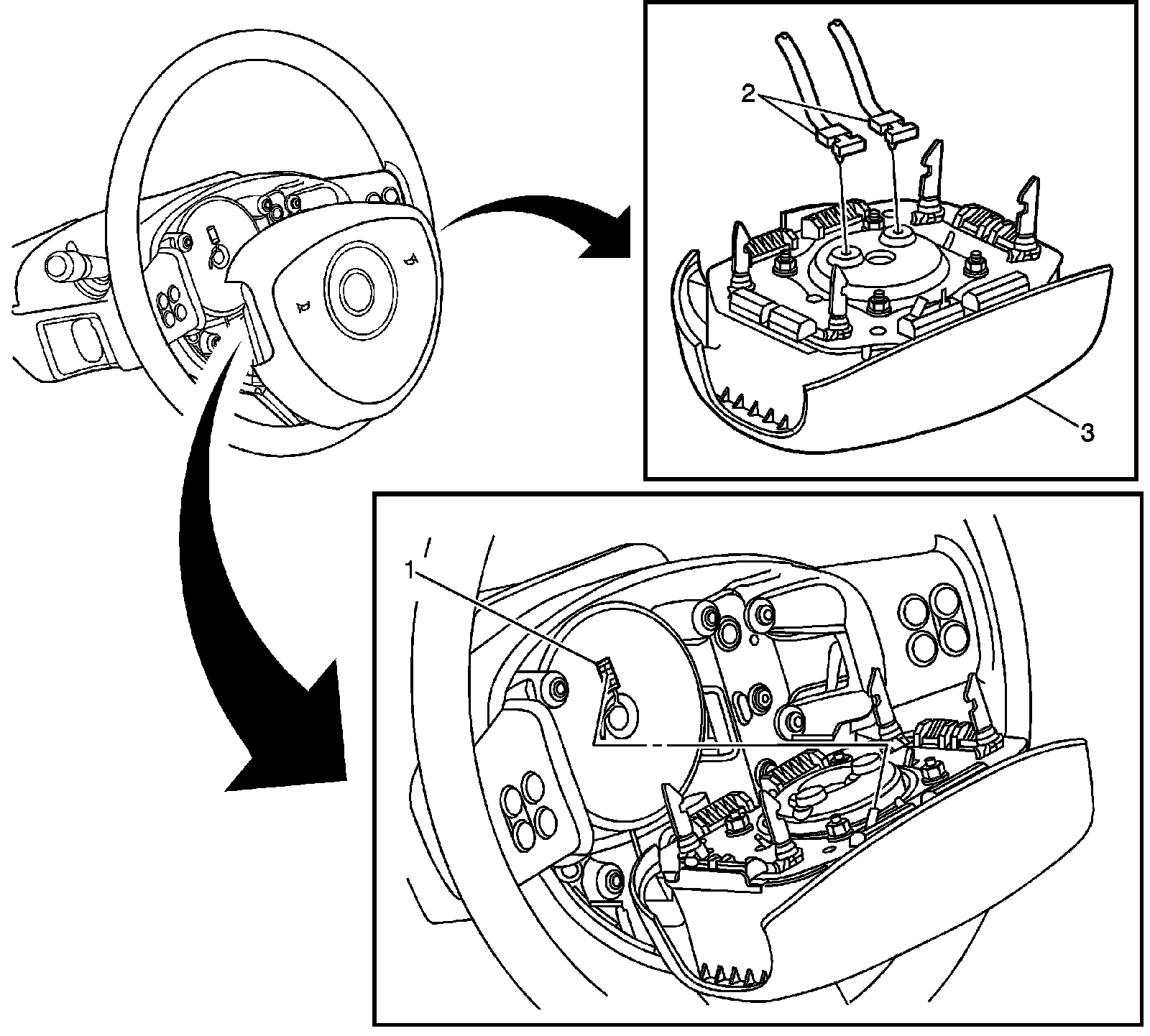 2

3

1