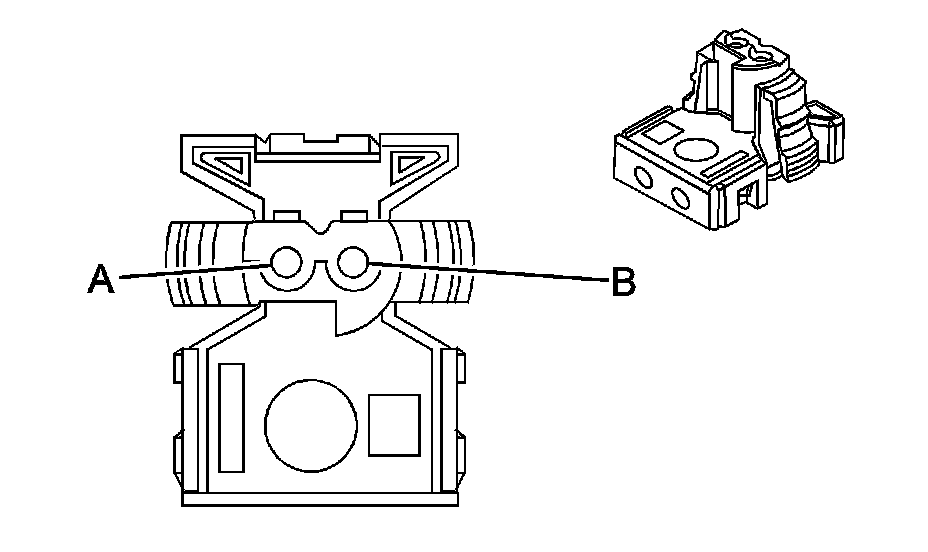 A
B