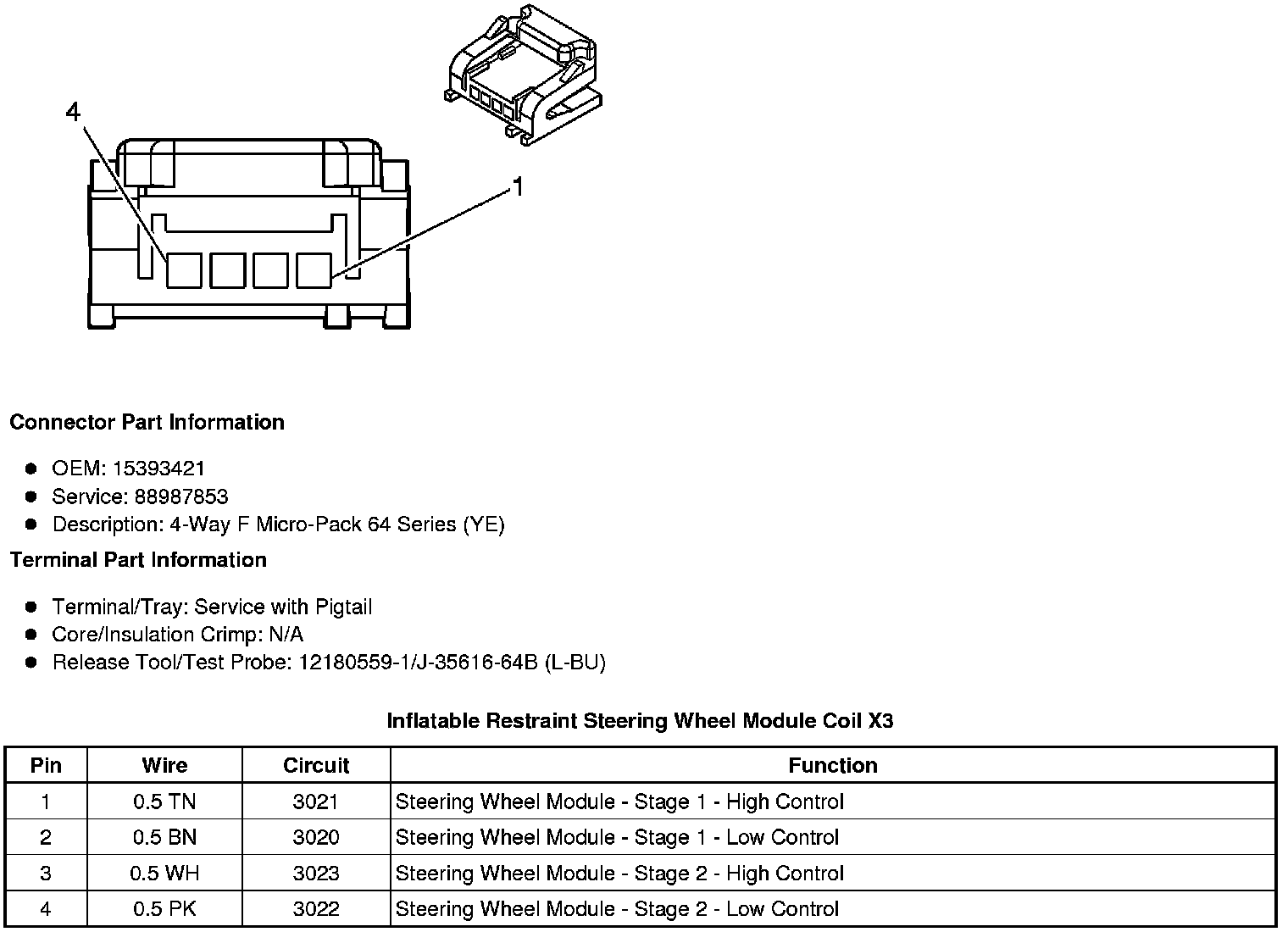 4

1

Connector Part Information

- OEM: 15393421
- Service: 88987853
- Description: 4-Way F Micro-Pack 64 Series (YE)

Terminal Part Information

- Terminal/Tray: Service with Pigtail
- Core/Insulation Crimp: N/A
- Release Tool/Test Probe: 12180559-1/J-35616-64B (L-BU)

Inflatable Restraint Steering Wheel Module Coil X3

| Pin | Wire | Circuit | Function |
|---|---|---|---|
| 1 | 0.5 TN | 3021 | Steering Wheel Module - Stage 1 - High Control |
| 2 | 0.5 BN | 3020 | Steering Wheel Module - Stage 1 - Low Control |
| 3 | 0.5 WH | 3023 | Steering Wheel Module - Stage 2 - High Control |
| 4 | 0.5 PK | 3022 | Steering Wheel Module - Stage 2 - Low Control |