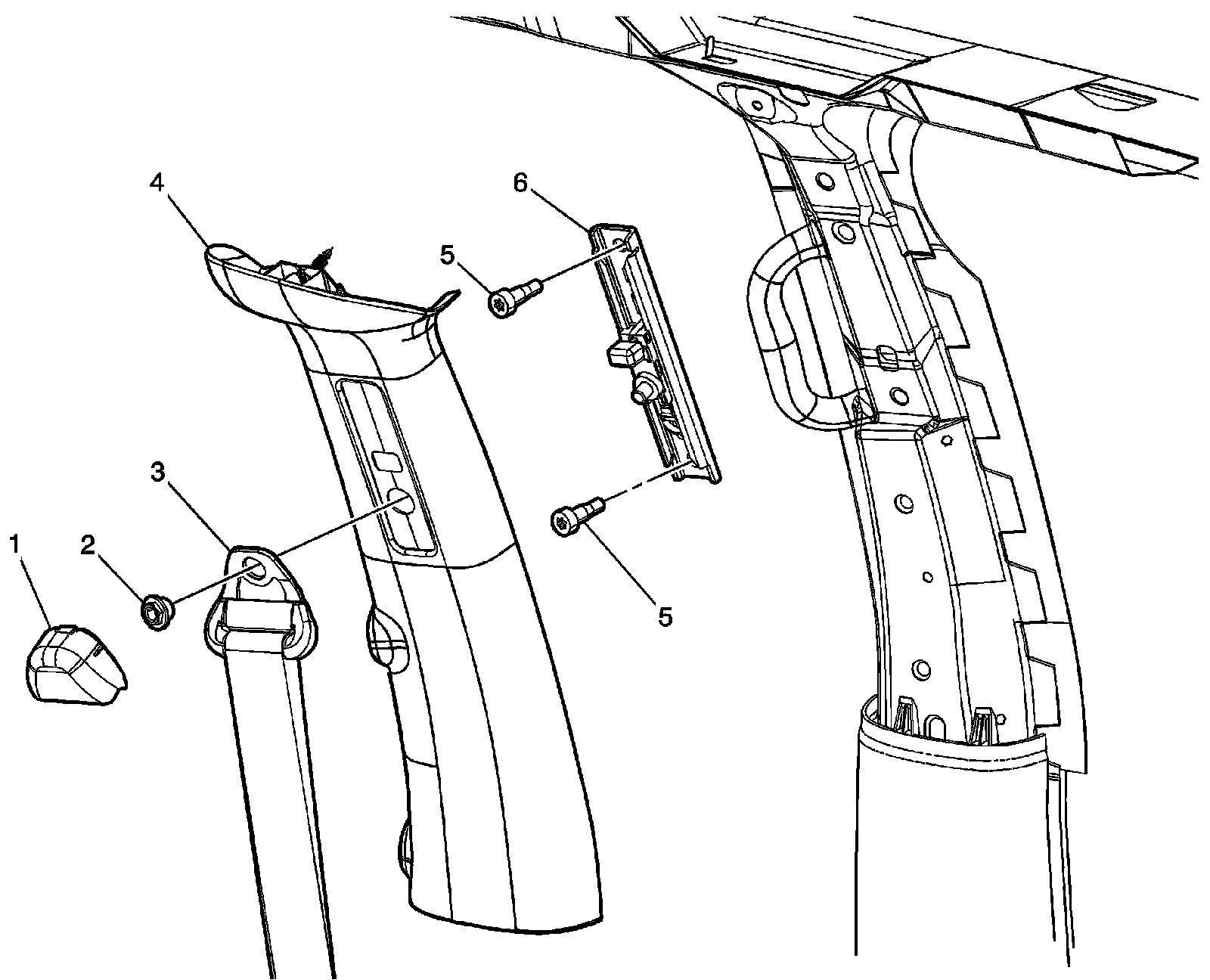 4
6
5
3
1
2
5