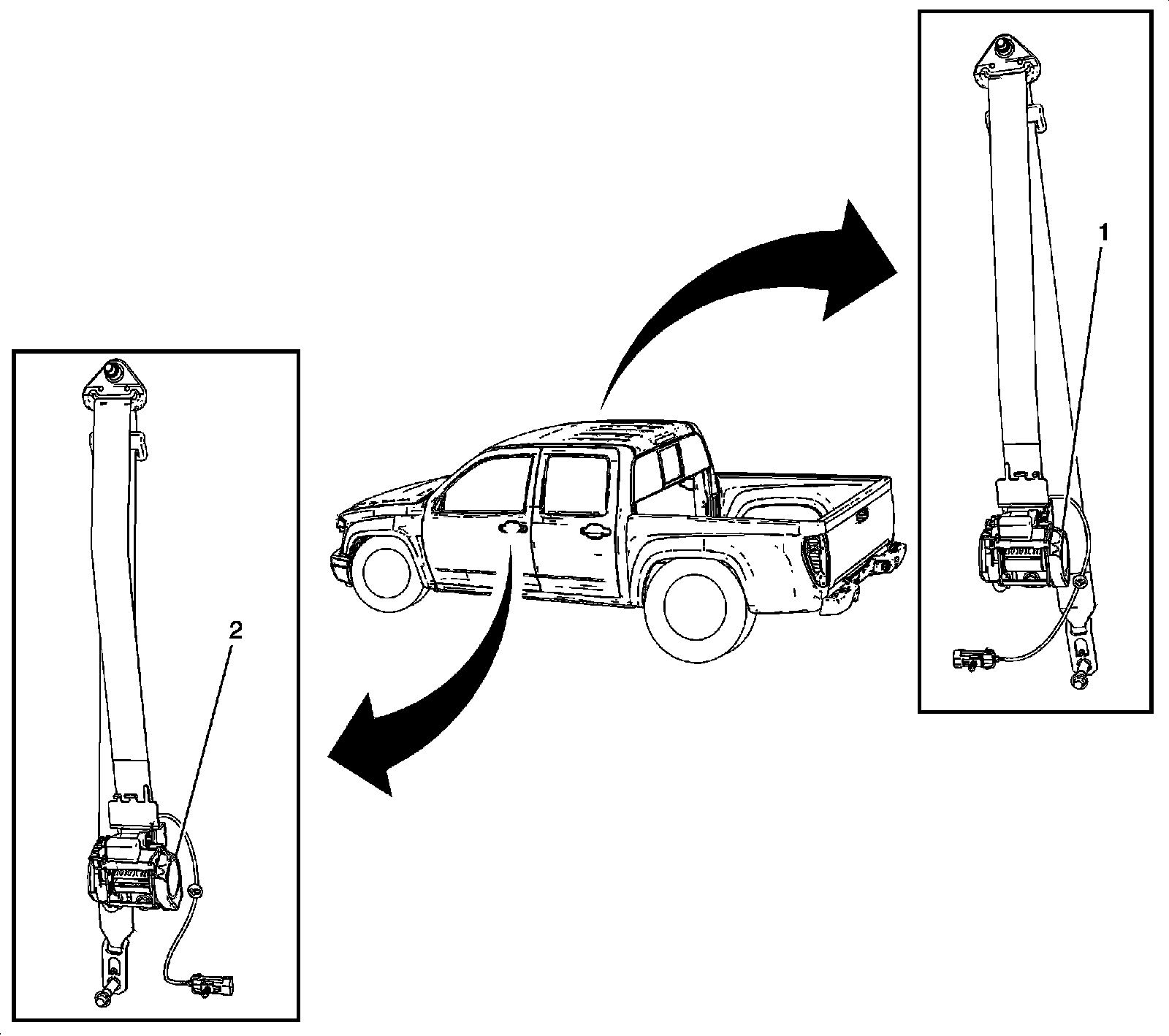 1

2