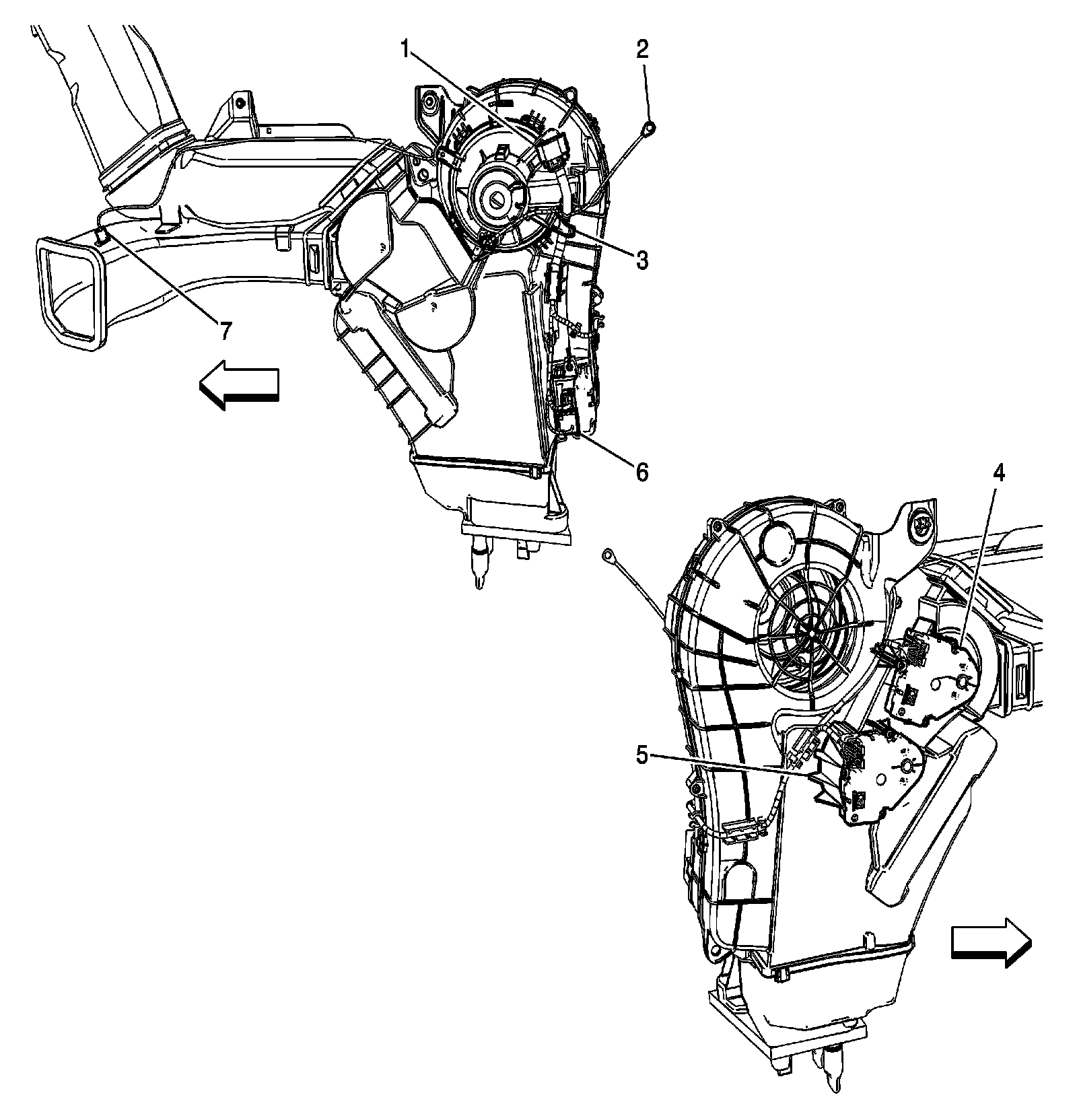 1
2
3
7
6
4
5