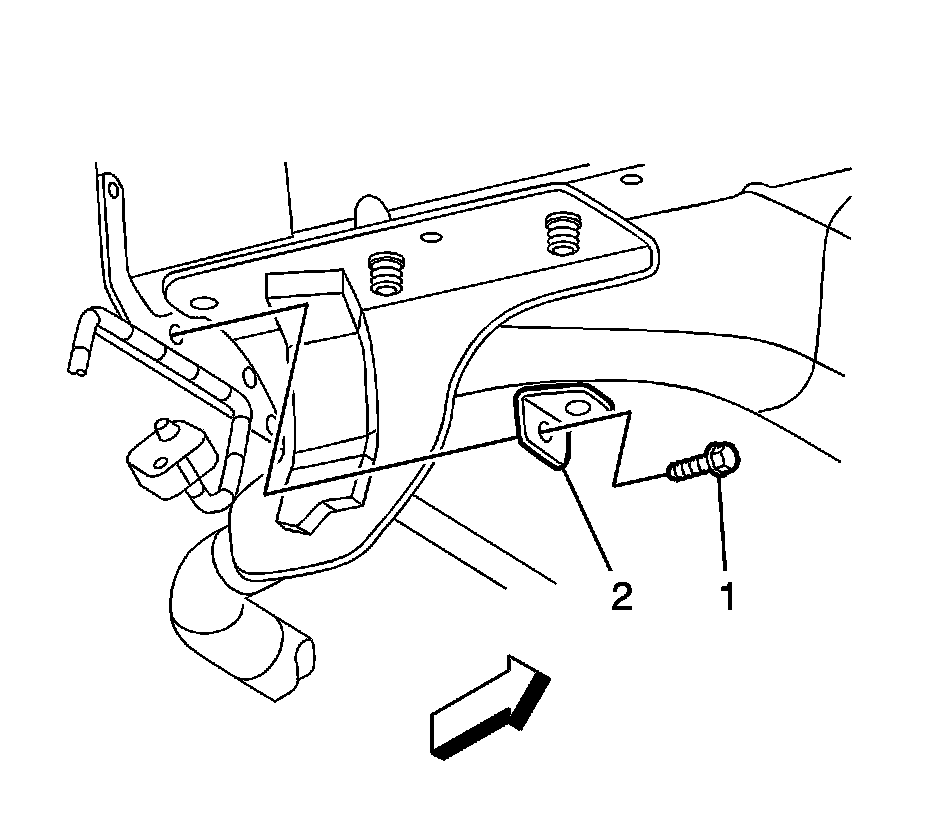 2
1