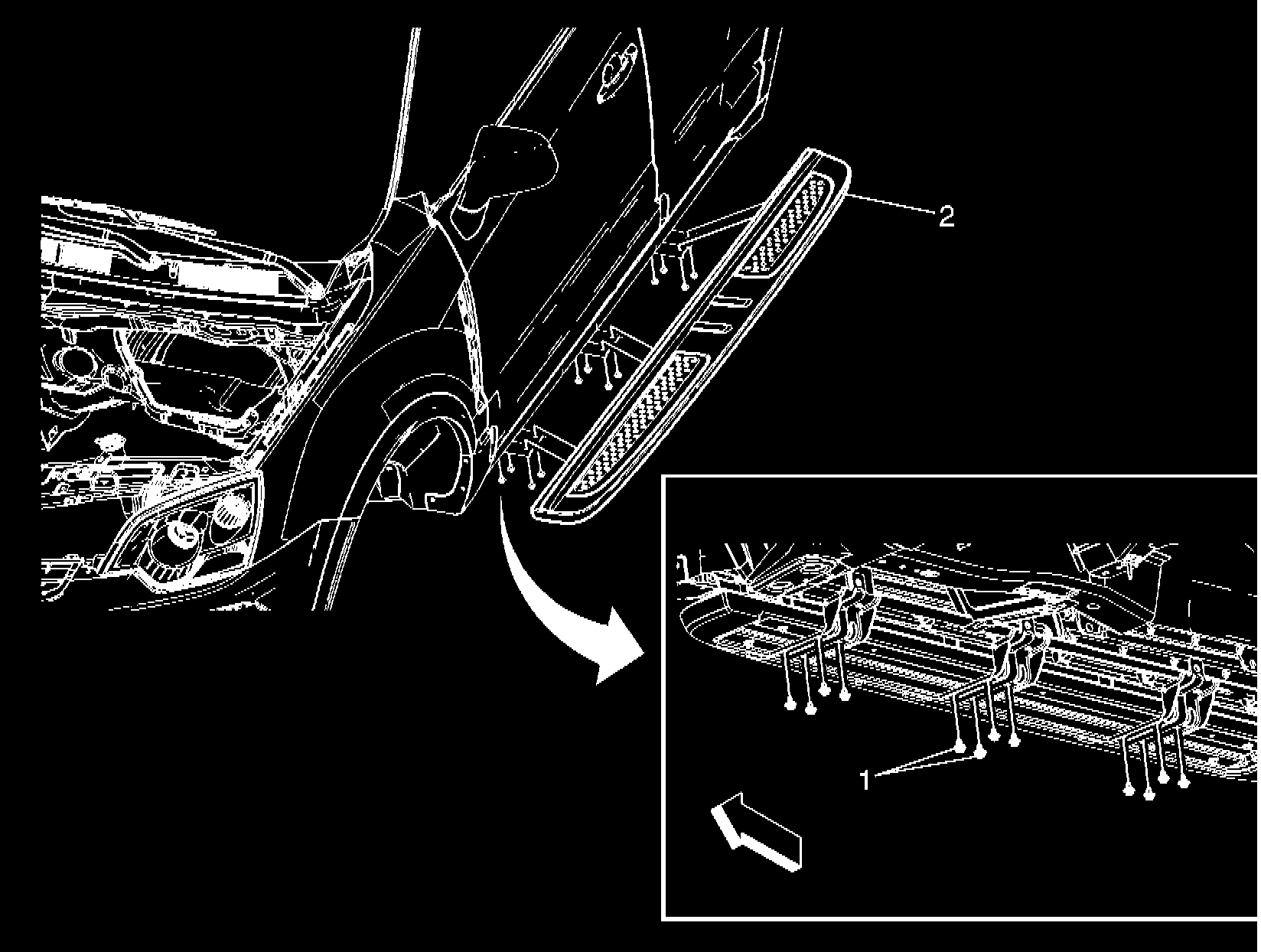 2

1