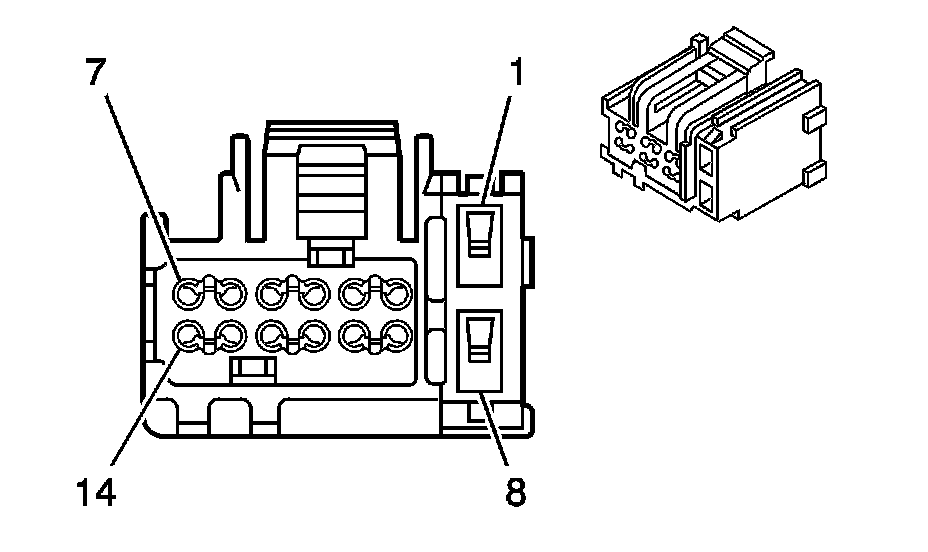 7
1
14
8