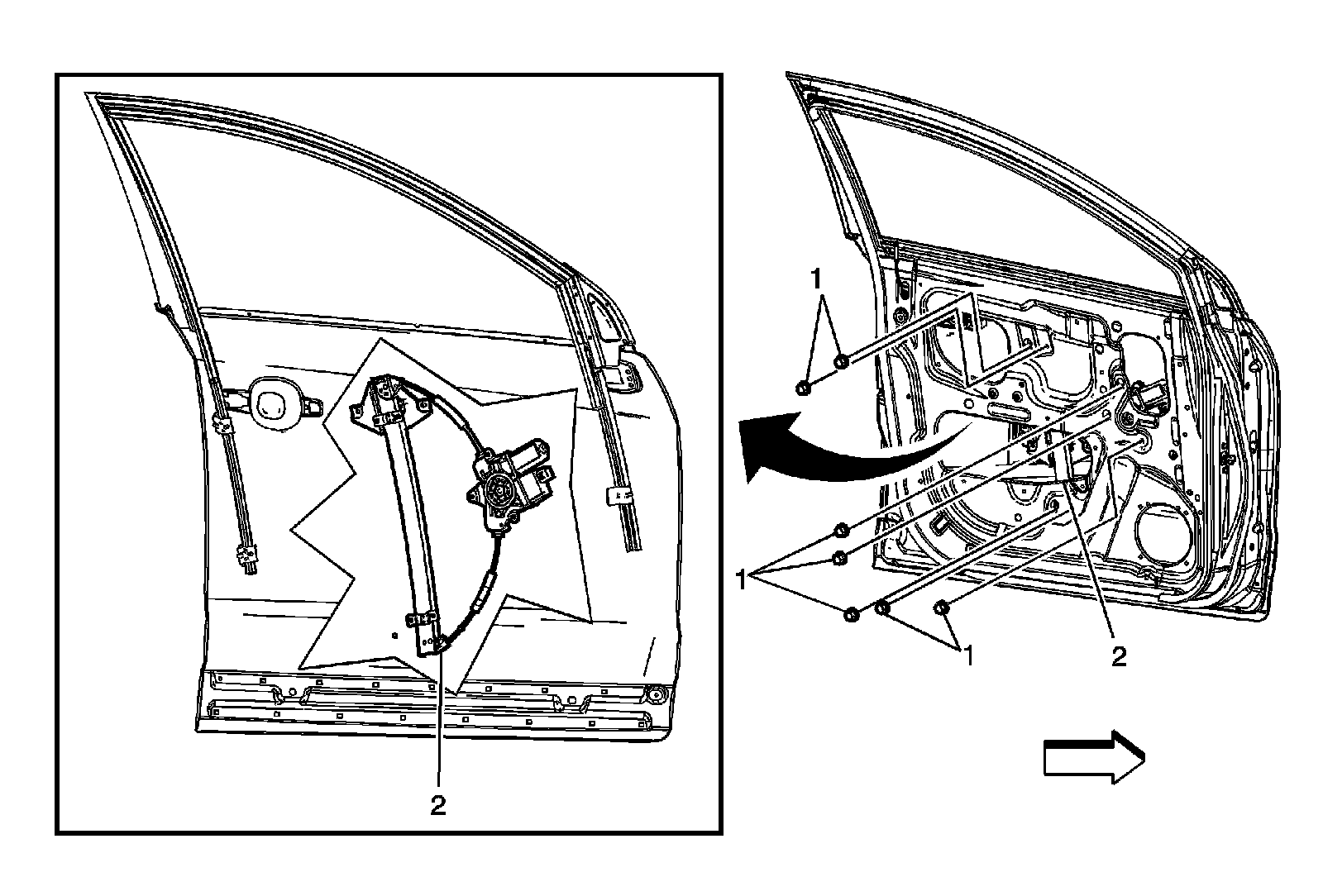 2

1

1

1

2