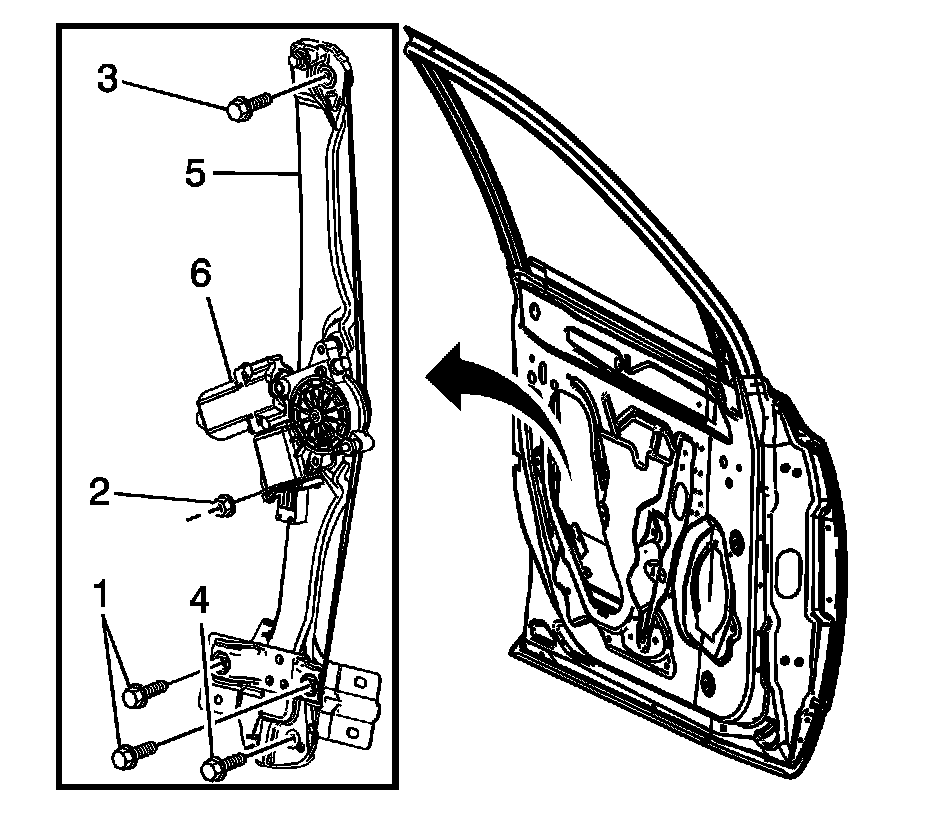 3
5
6
2
1
4