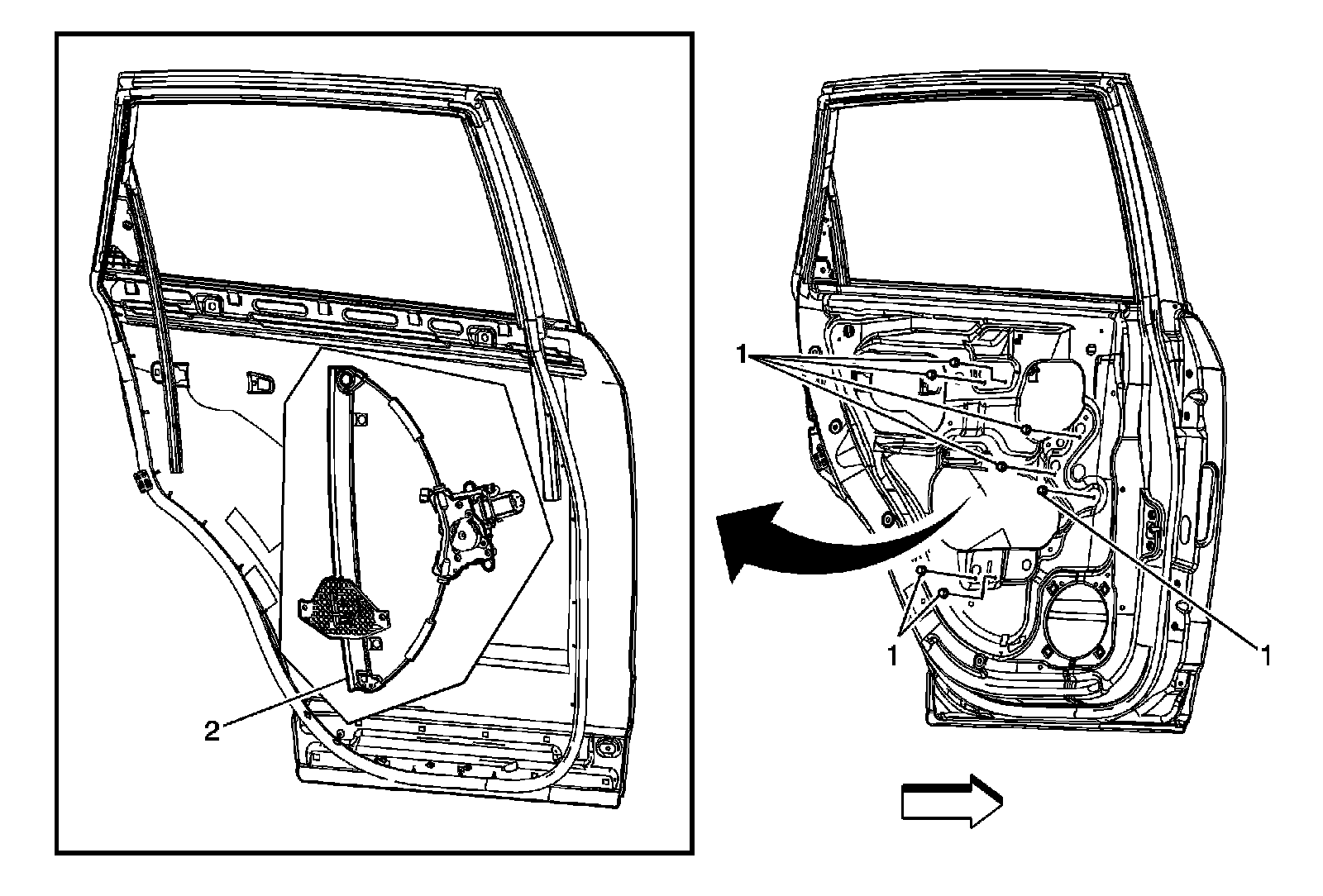 2

1

1

1