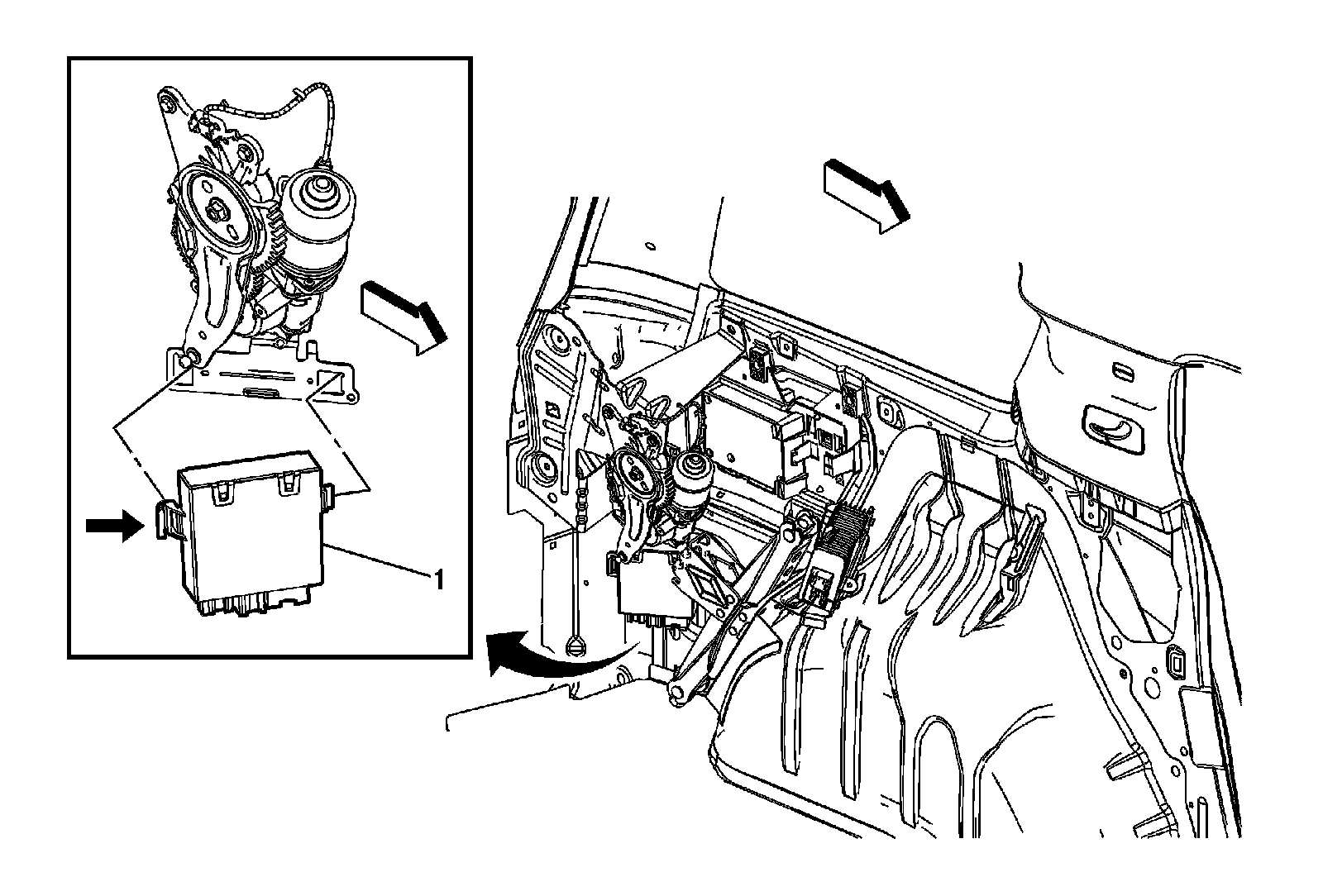 1