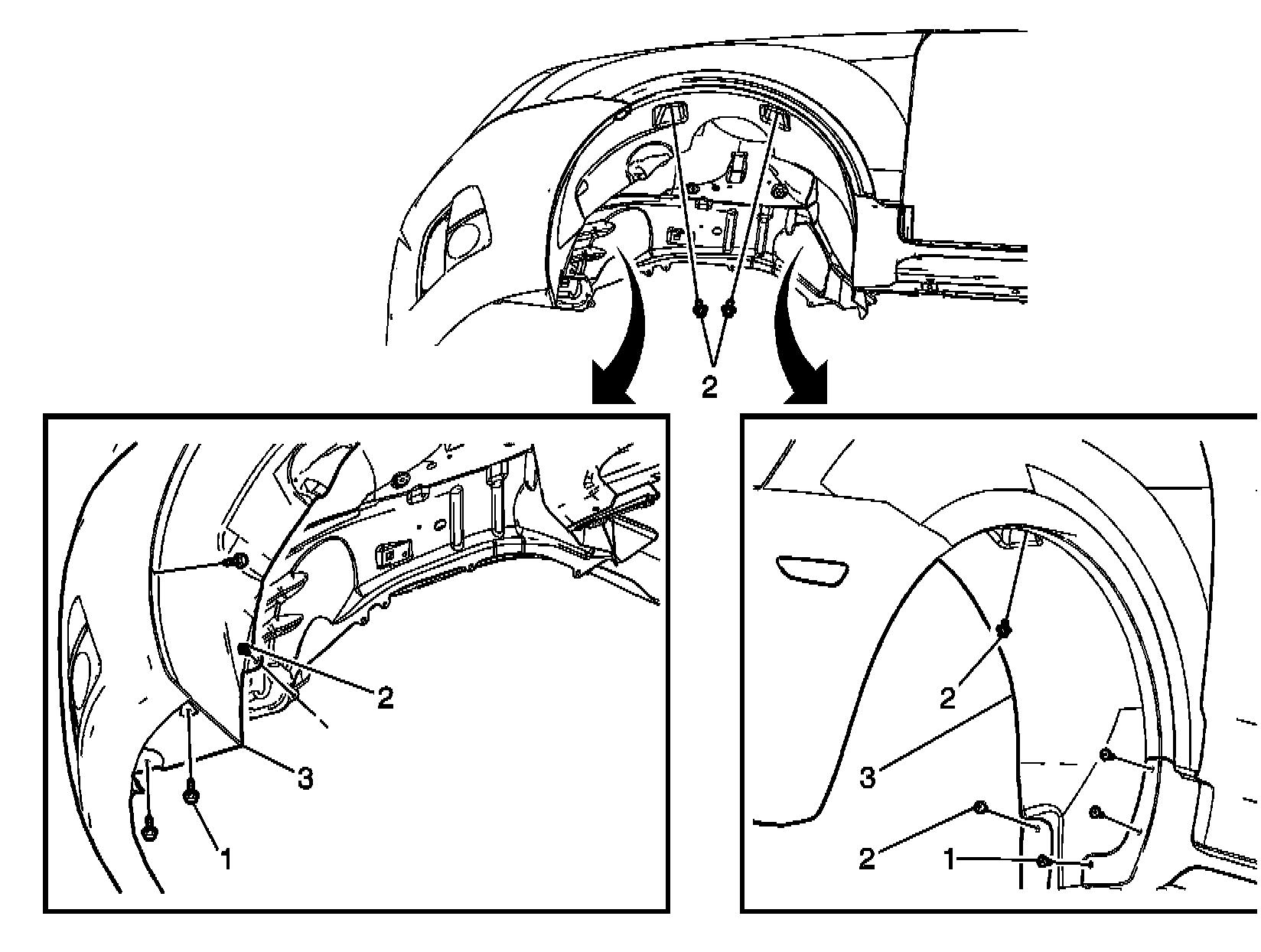 2

2

3

1

2

3

2

1