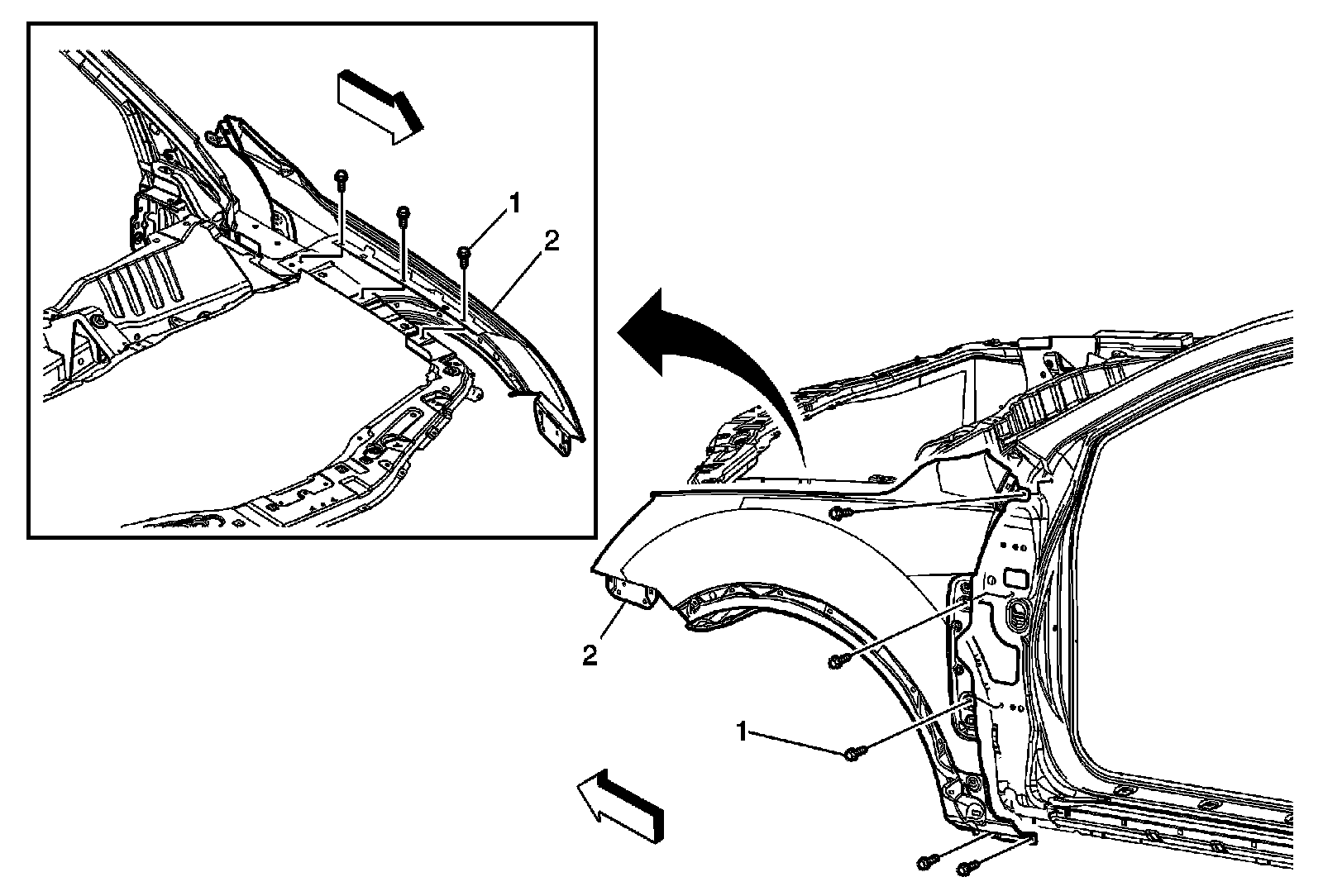 1
2
2
1