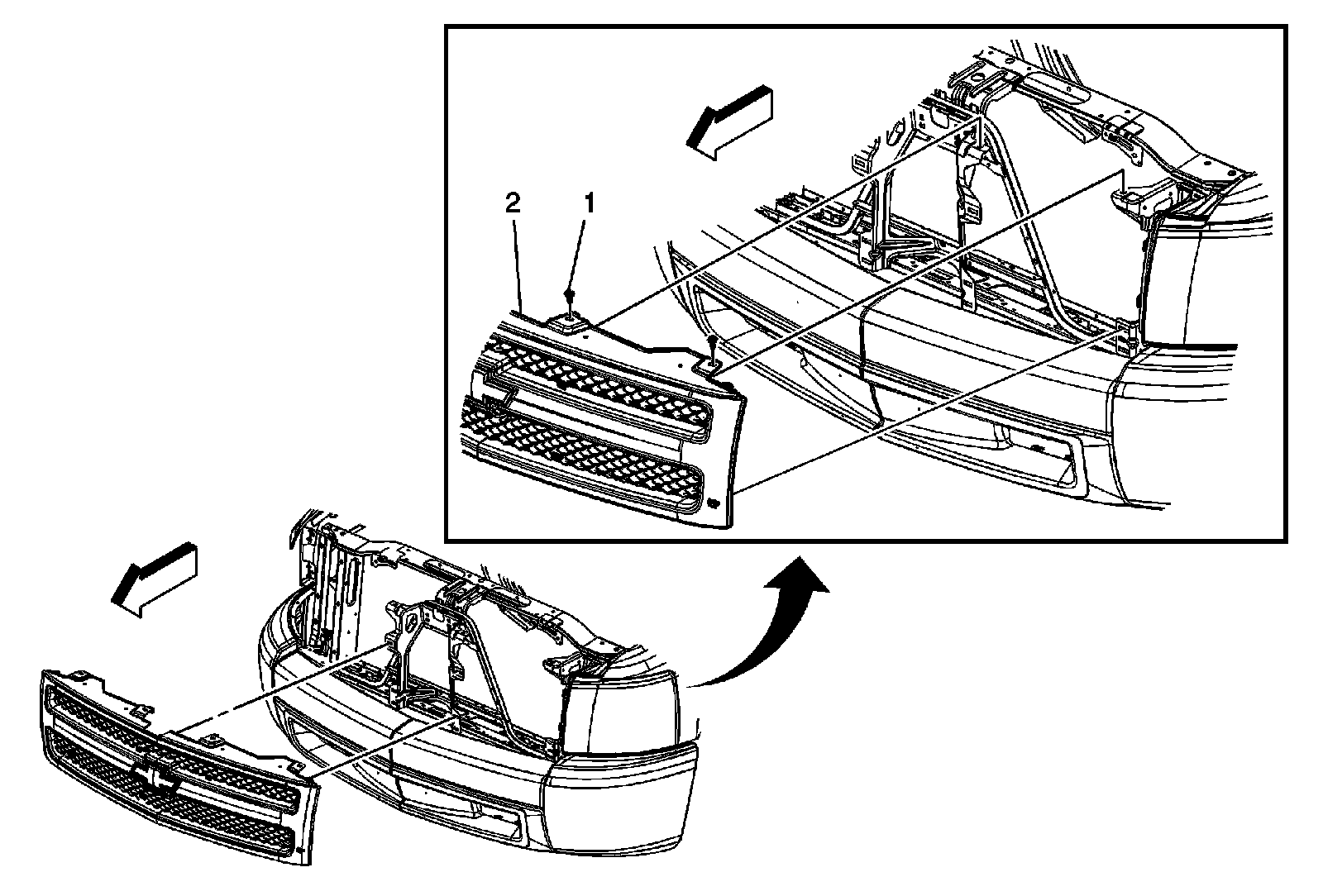 2
1