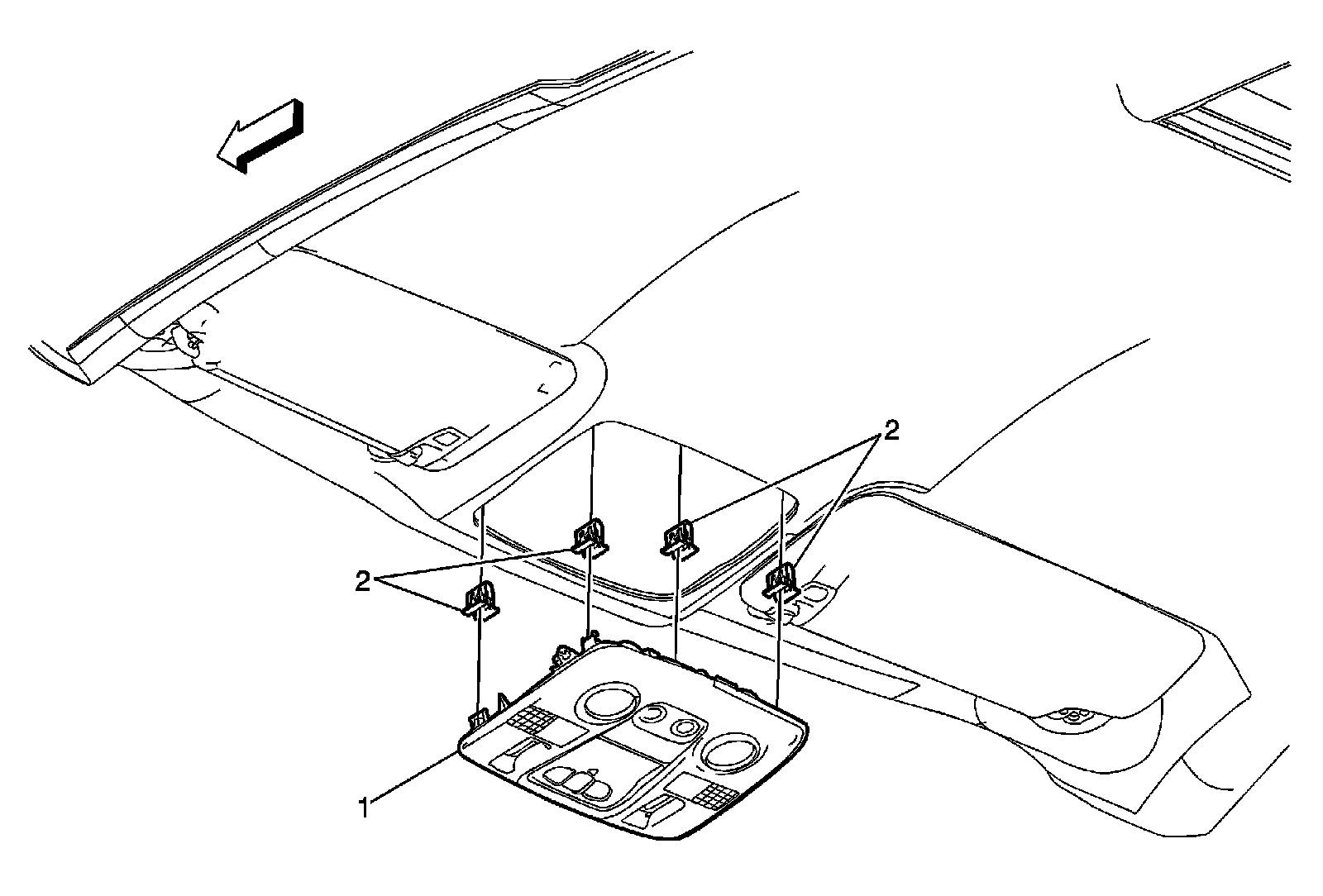 2
2
1