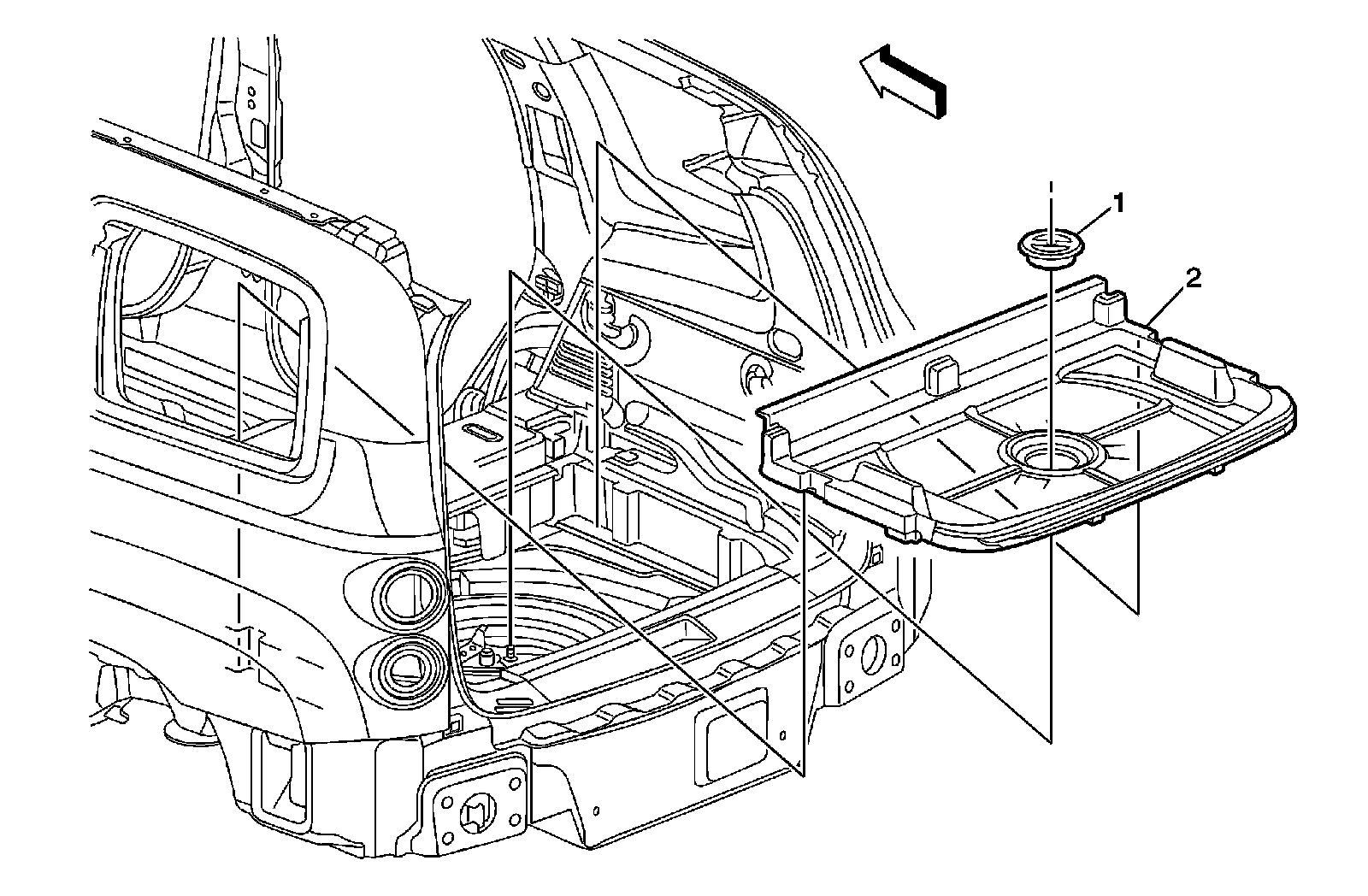 1
2