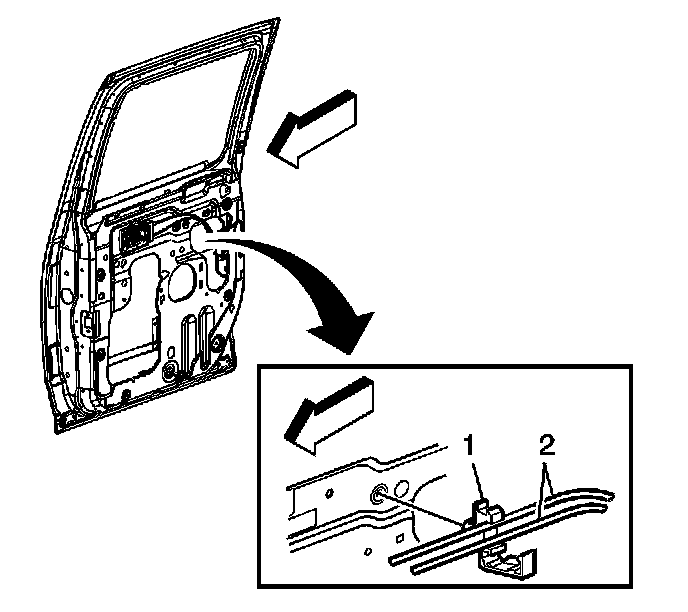 1
2