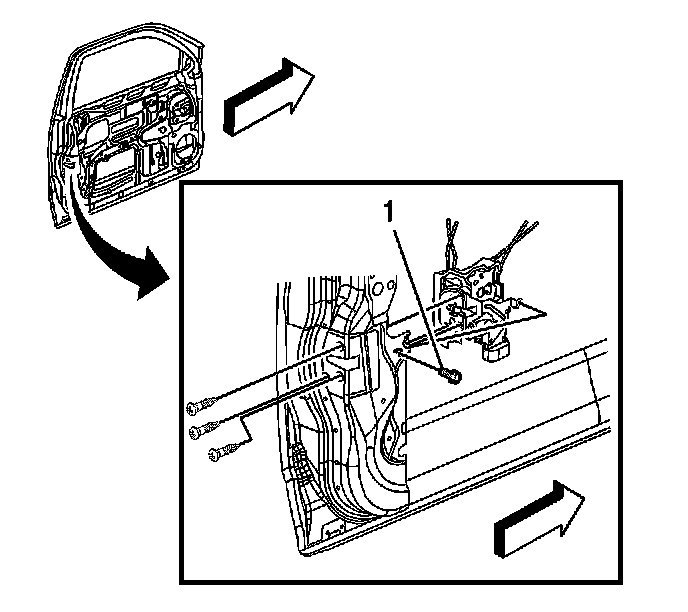 1