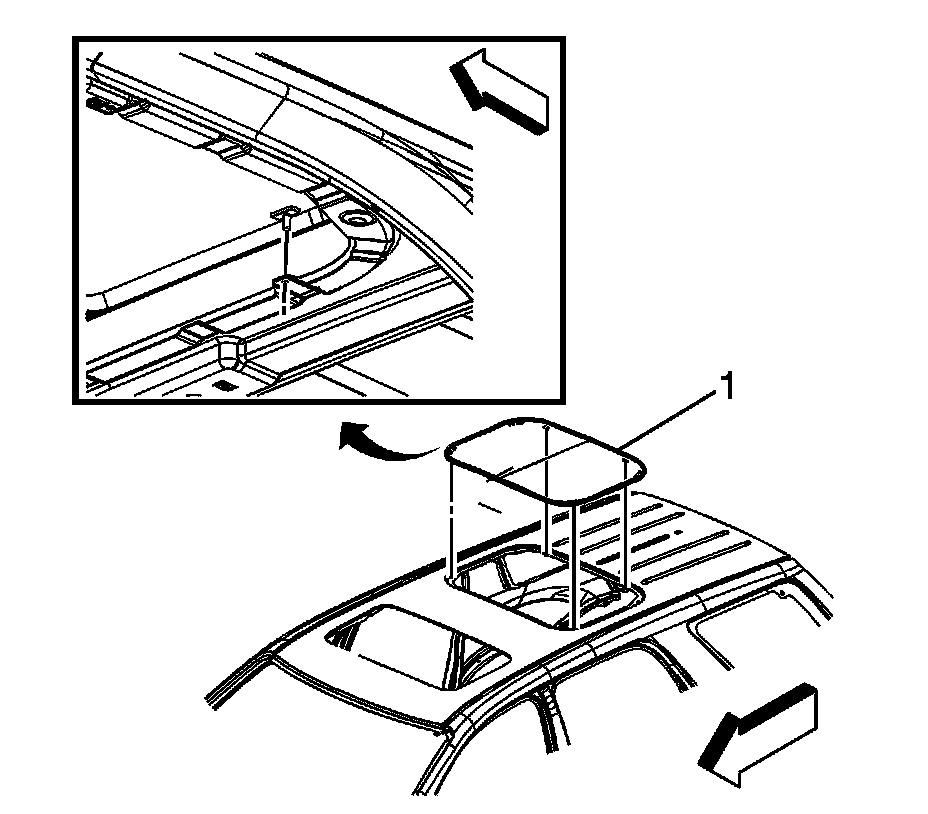 1