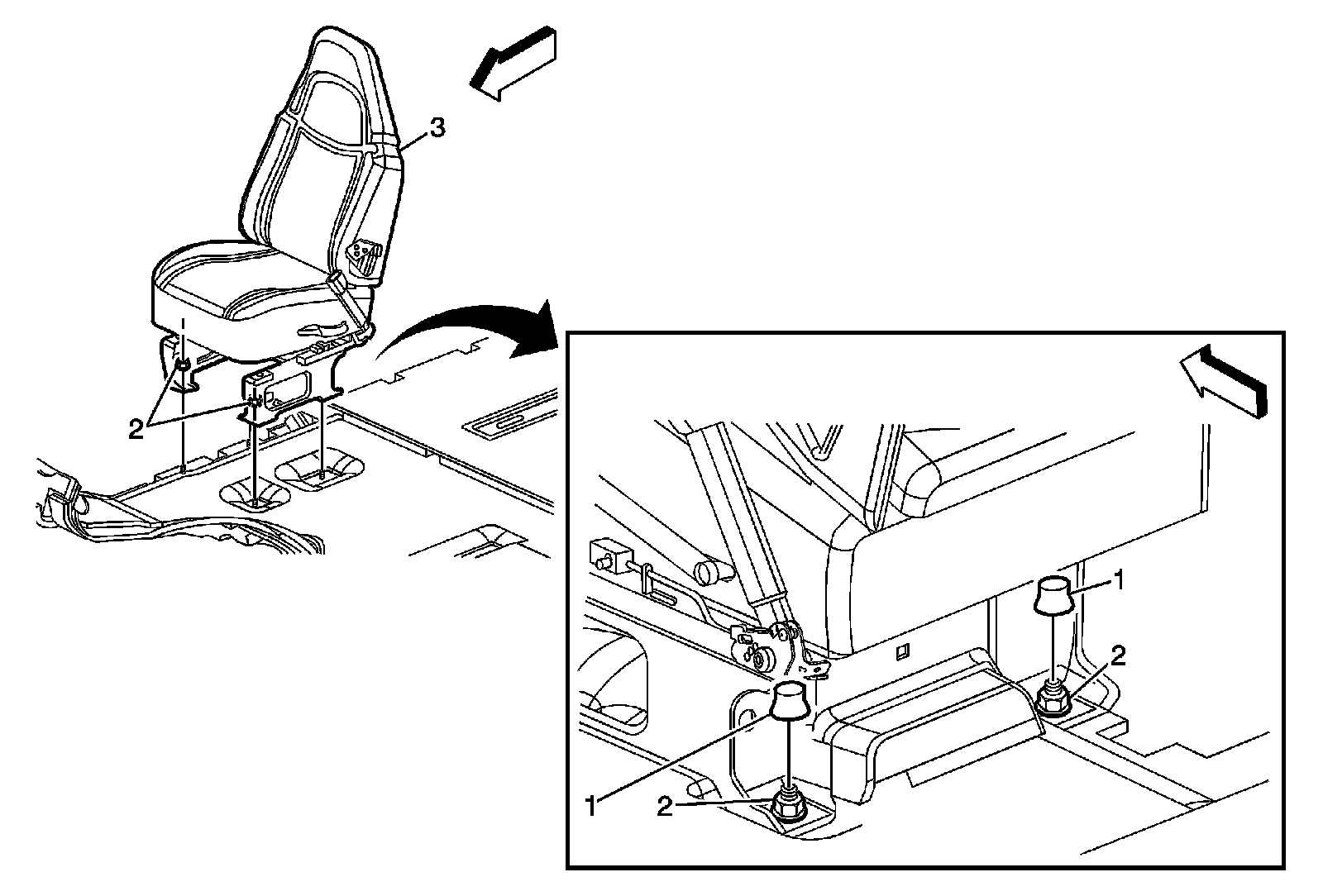 3
2
1
2
1
2