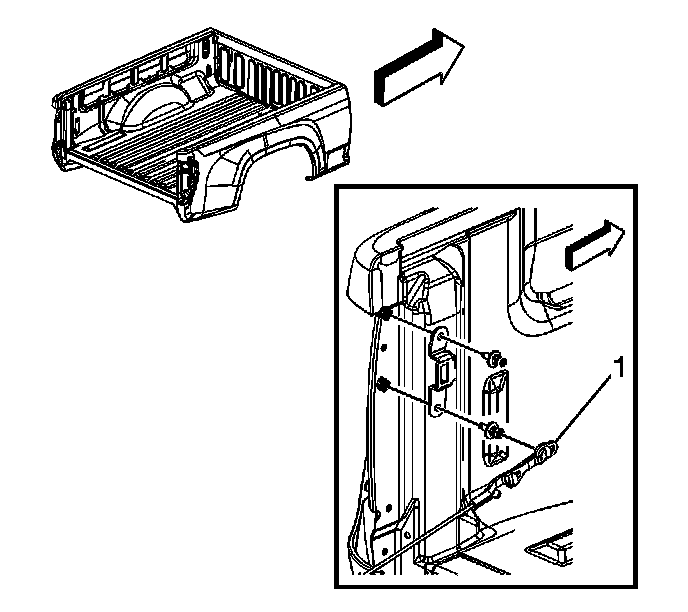 1