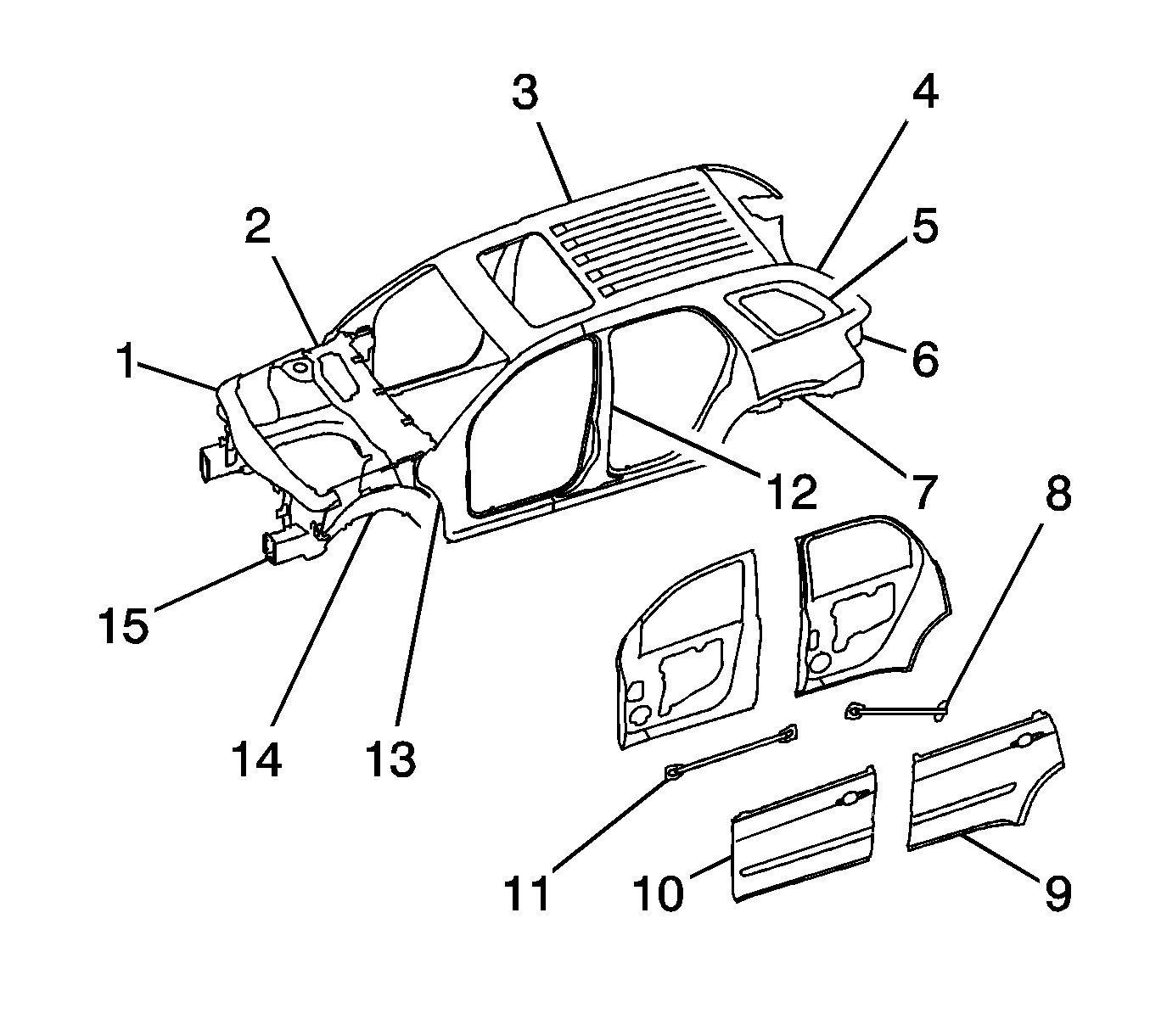 3
4
2
5
1
6
12
7
8
15
14
13
11
10
9