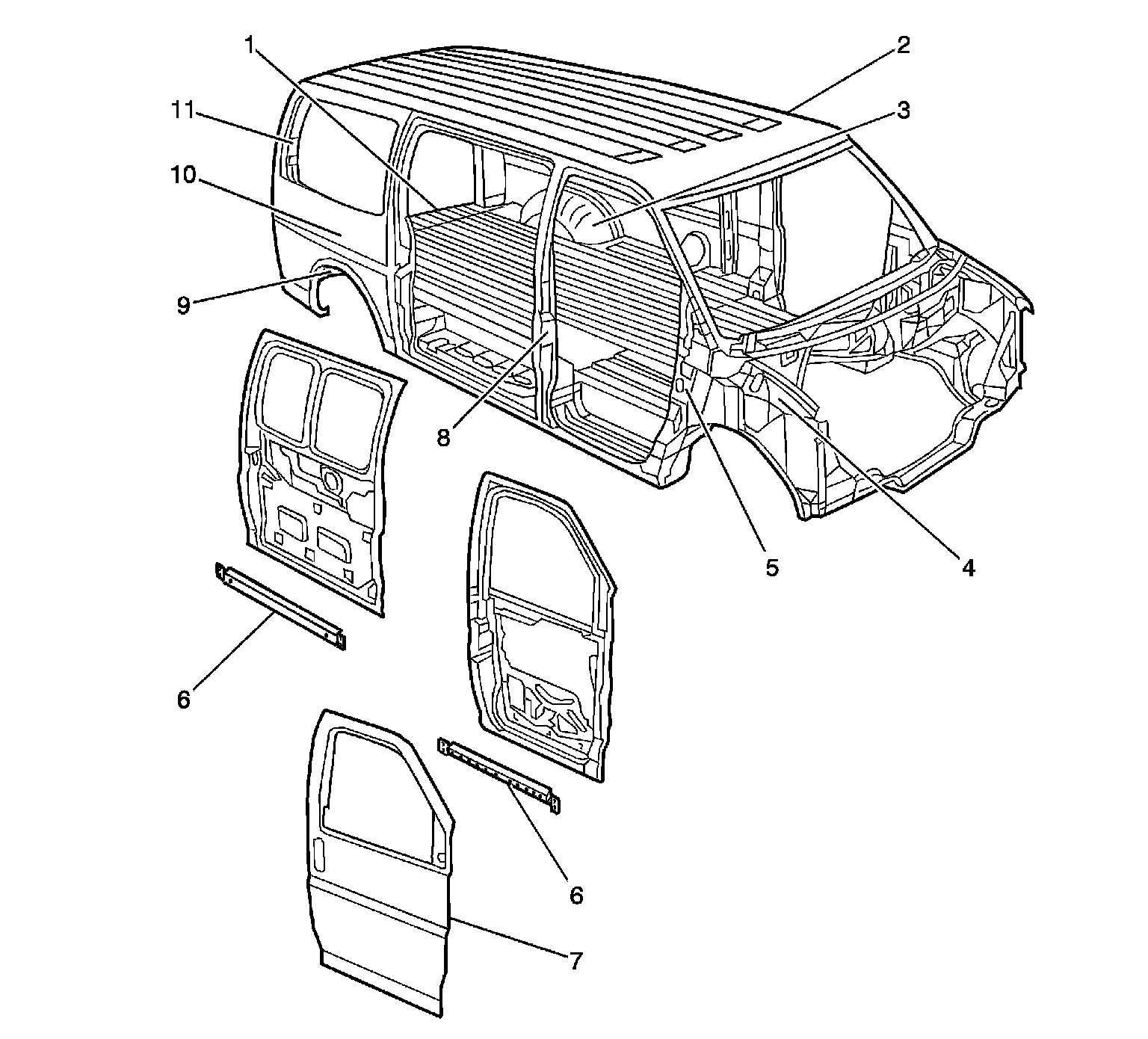 1
2
11
3
10
9
8
5
4
6
6
7