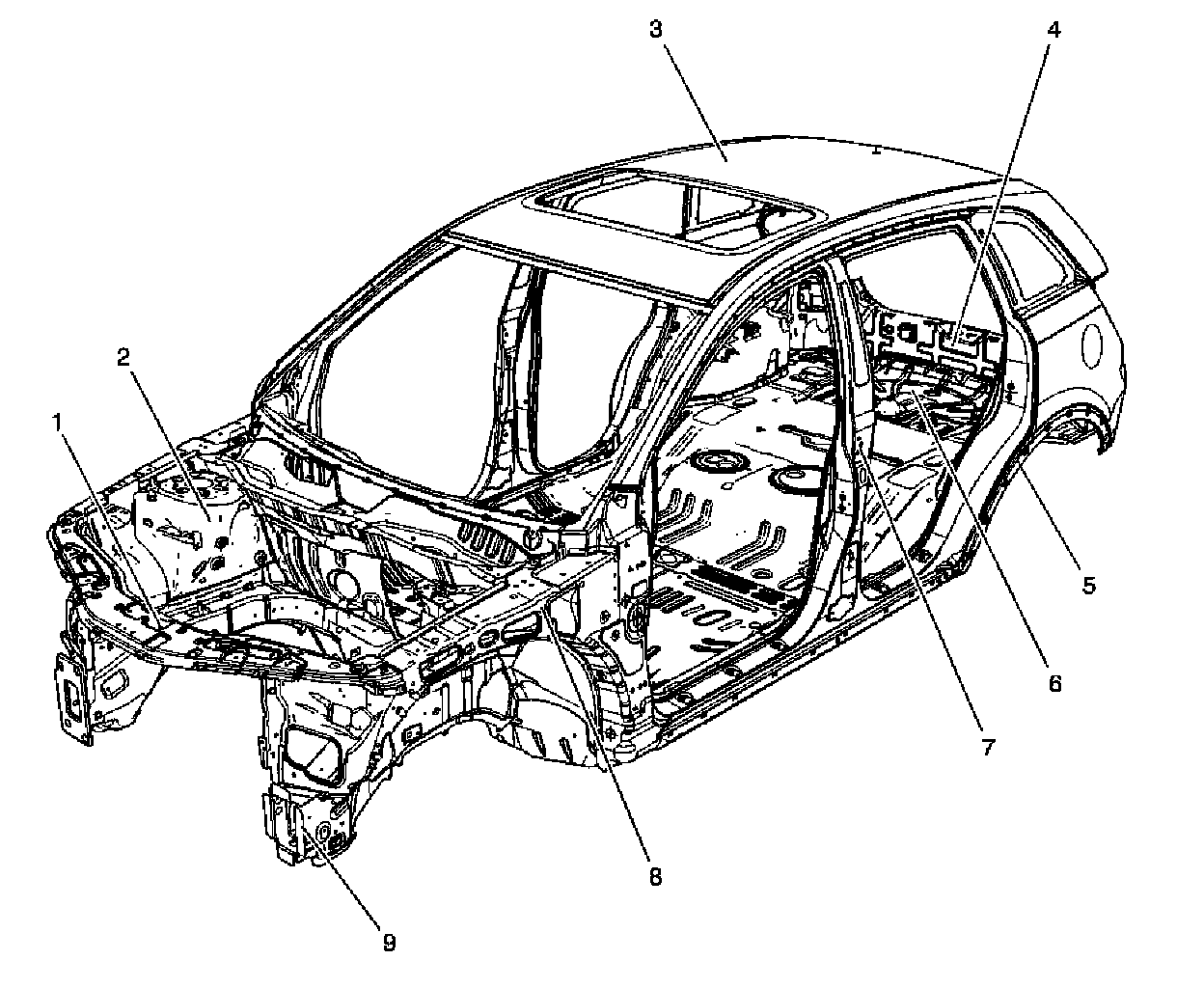 3
4
2
1
5
6
7
8
9