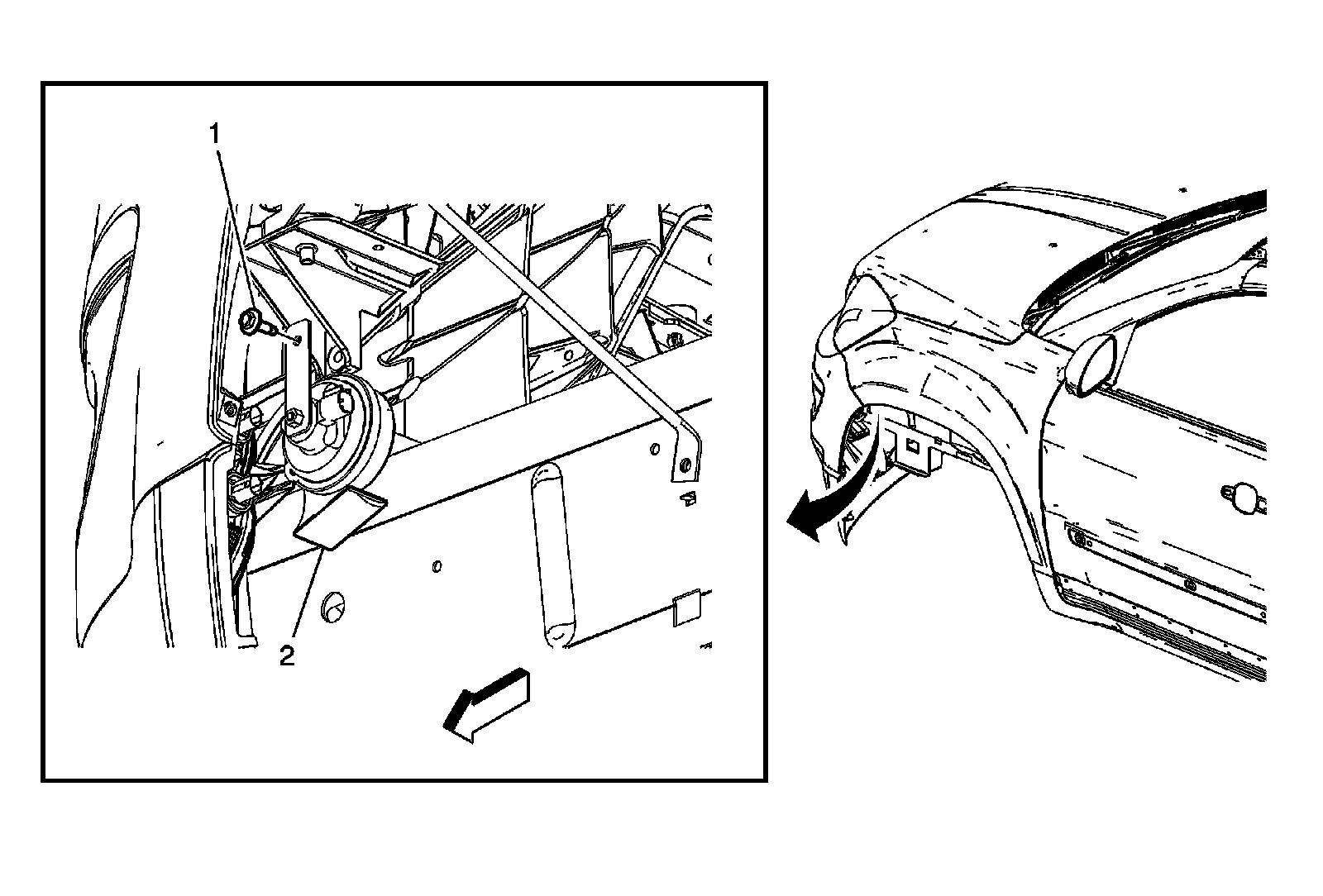 1

2