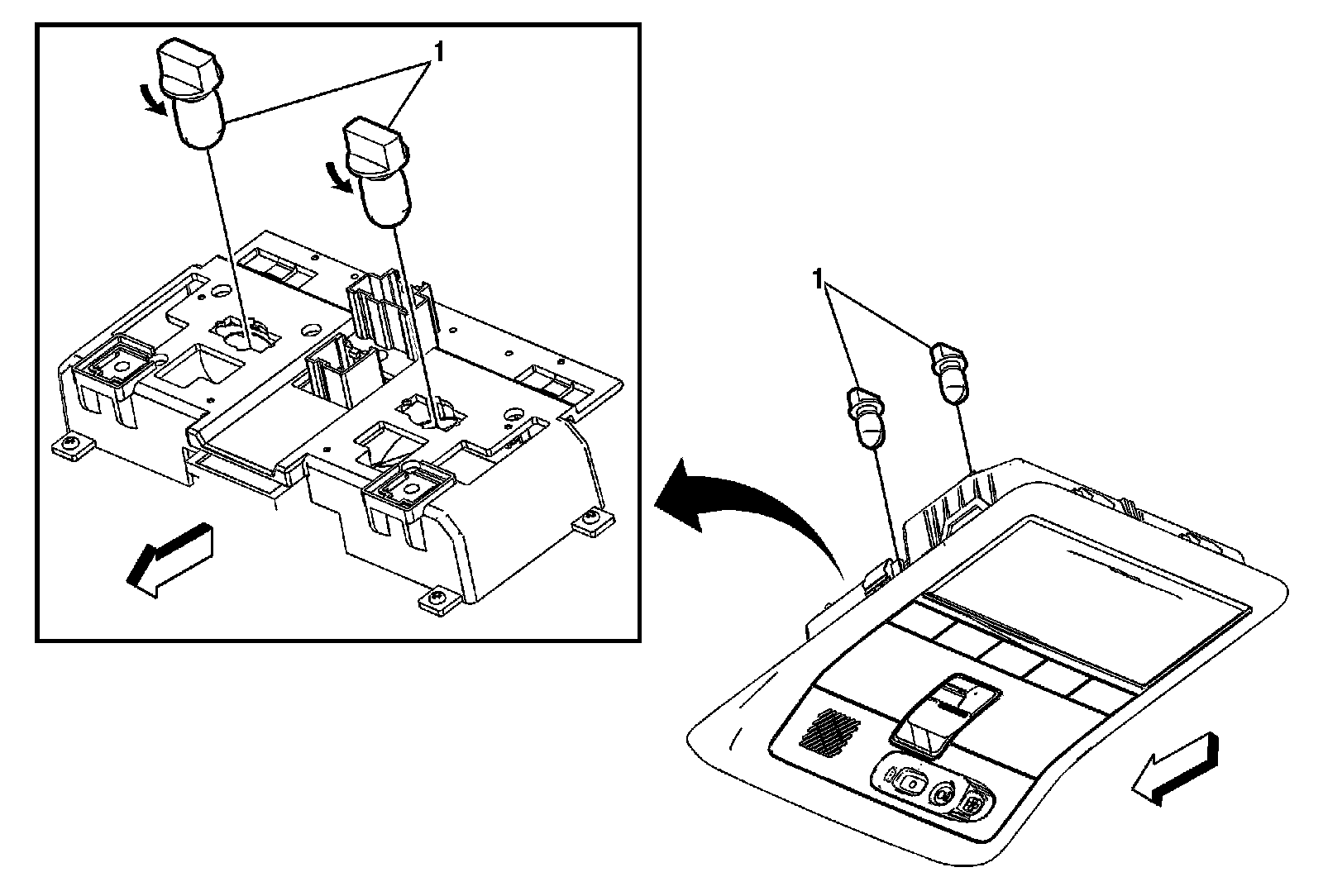 1

1