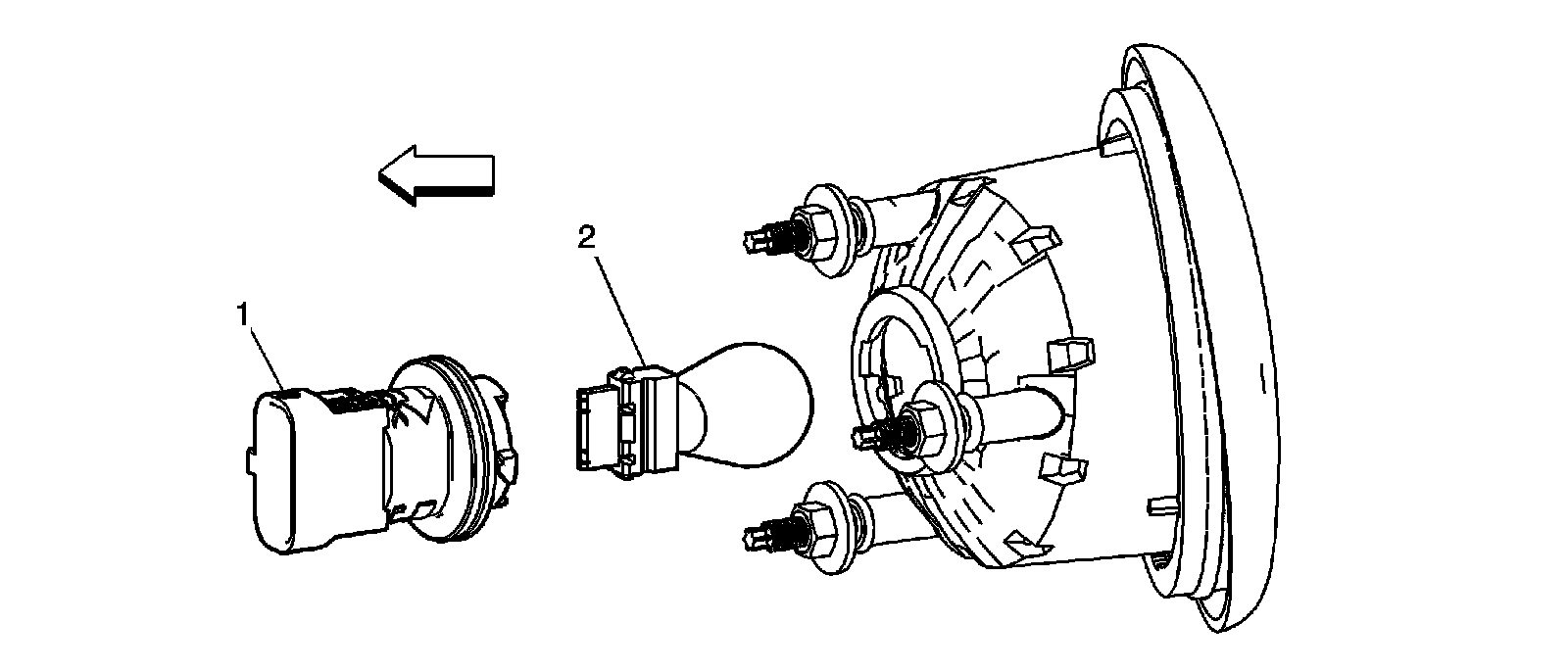 2

1