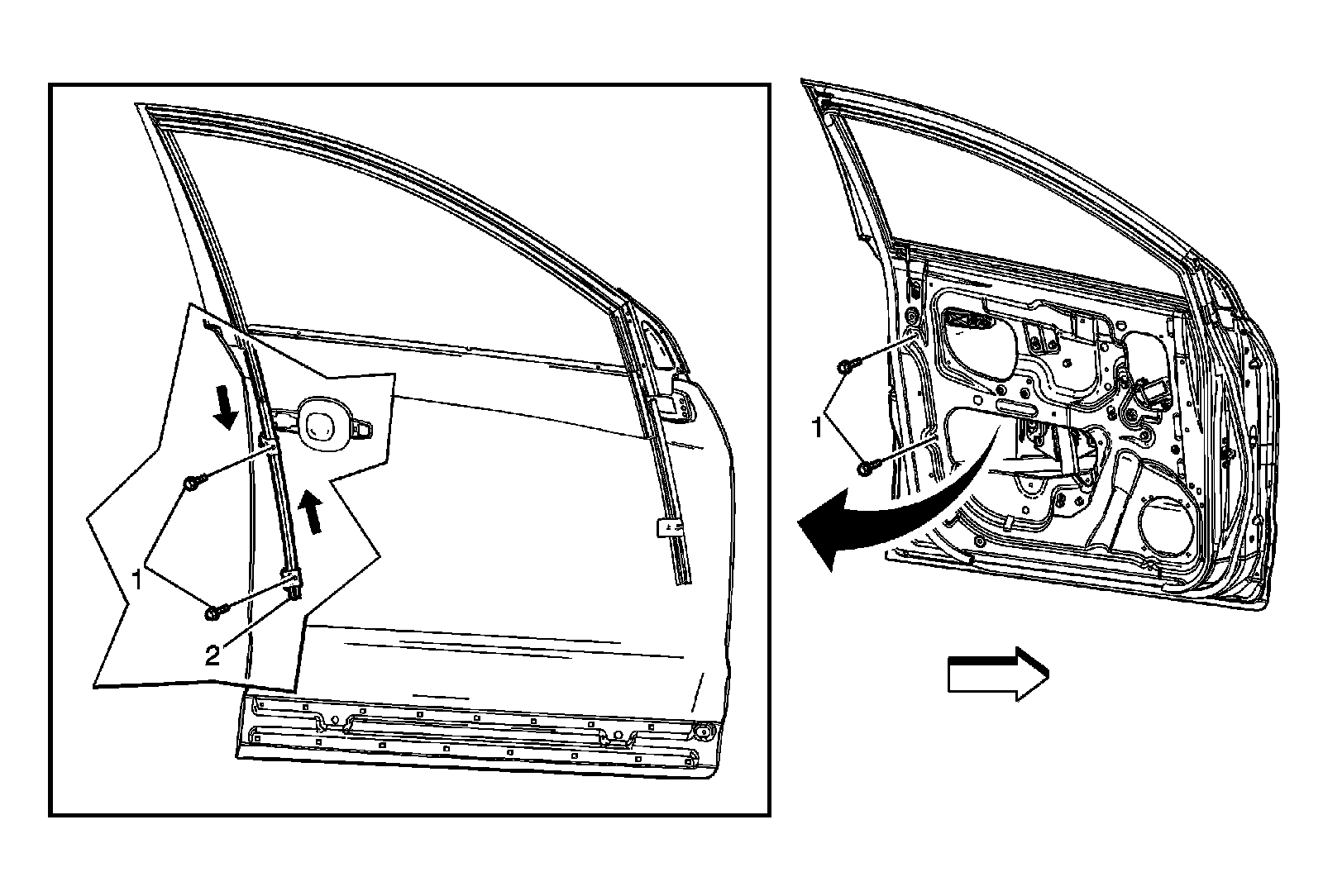 1
2
1