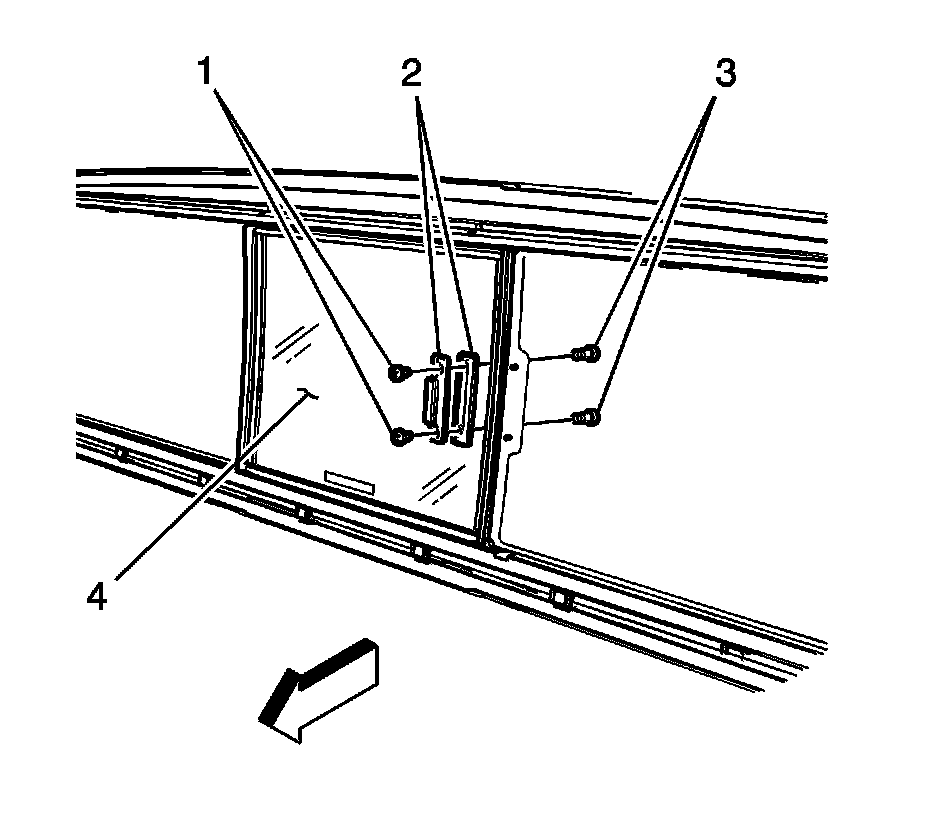 1
2
3
4