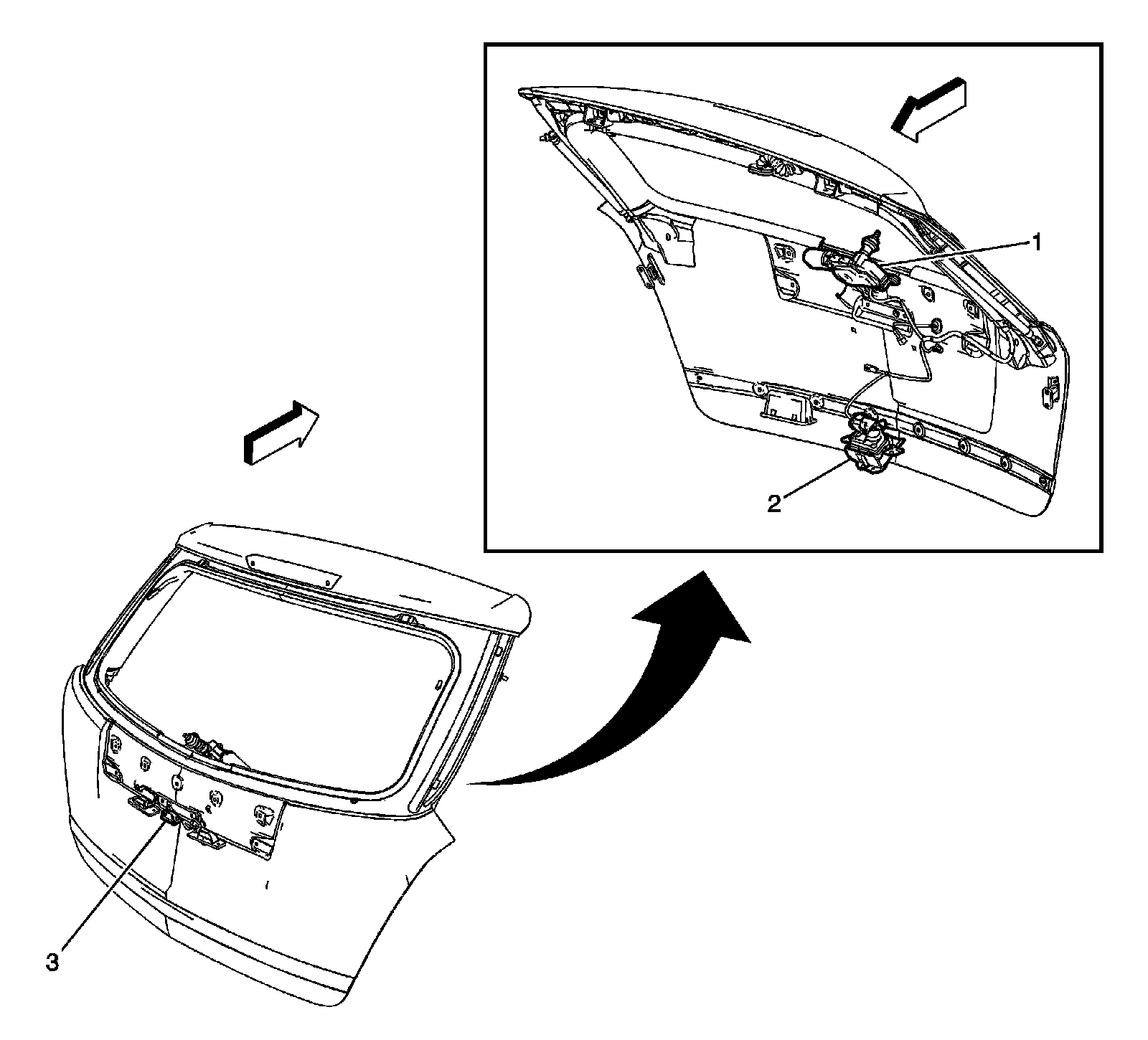 1
2
3