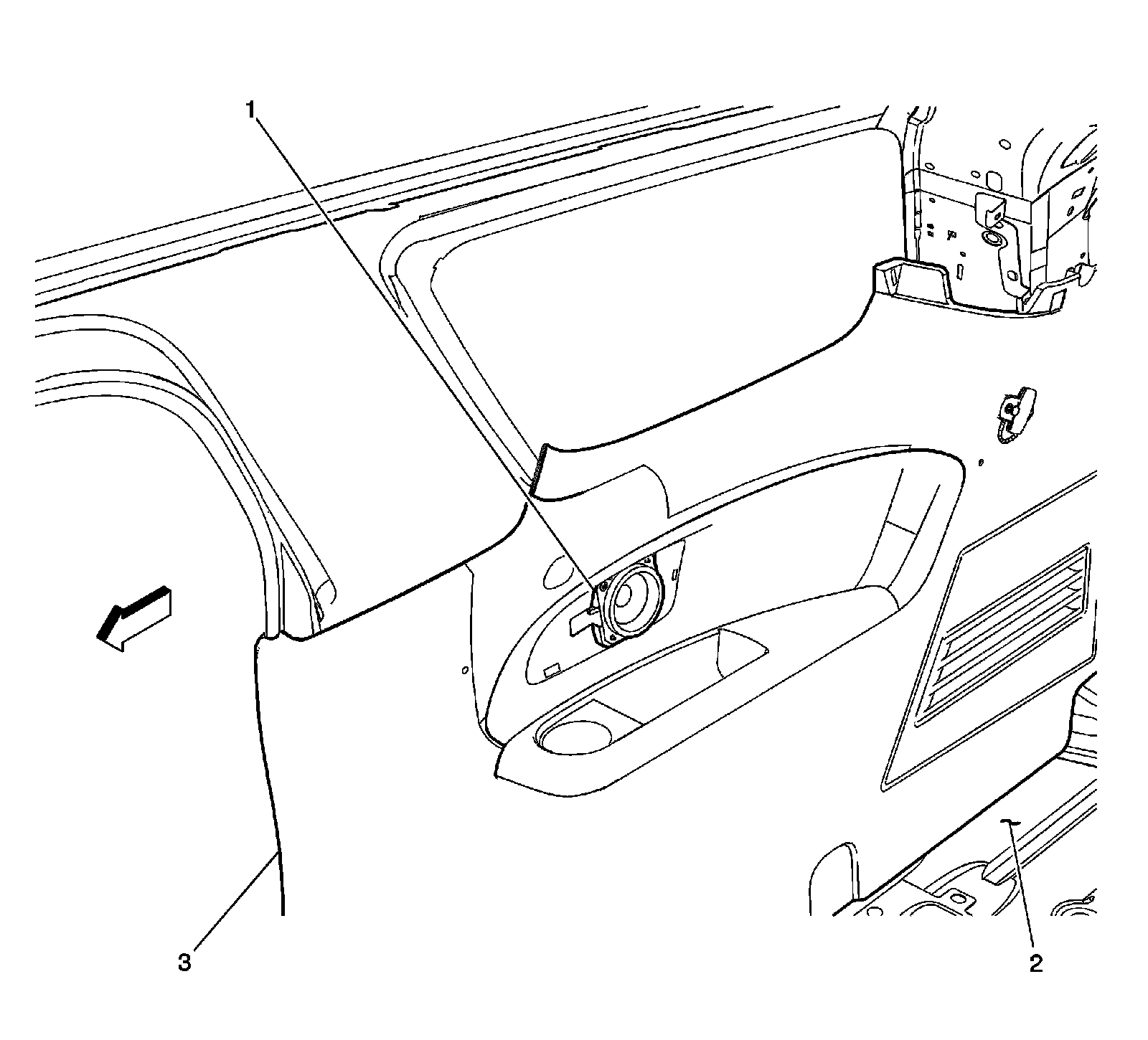 1

3

2