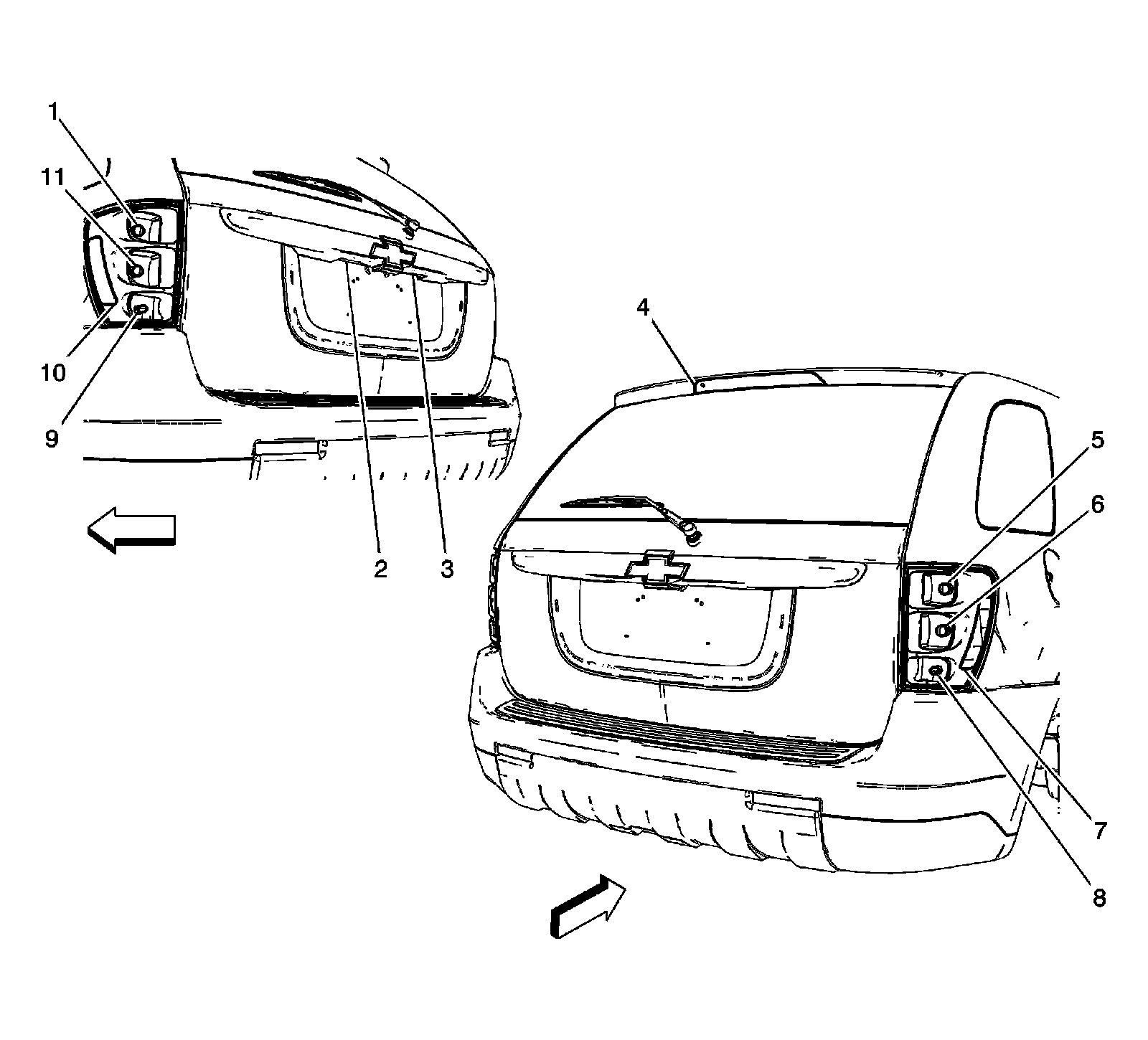 1
11
10
9
2
3
4
5
6
7
8