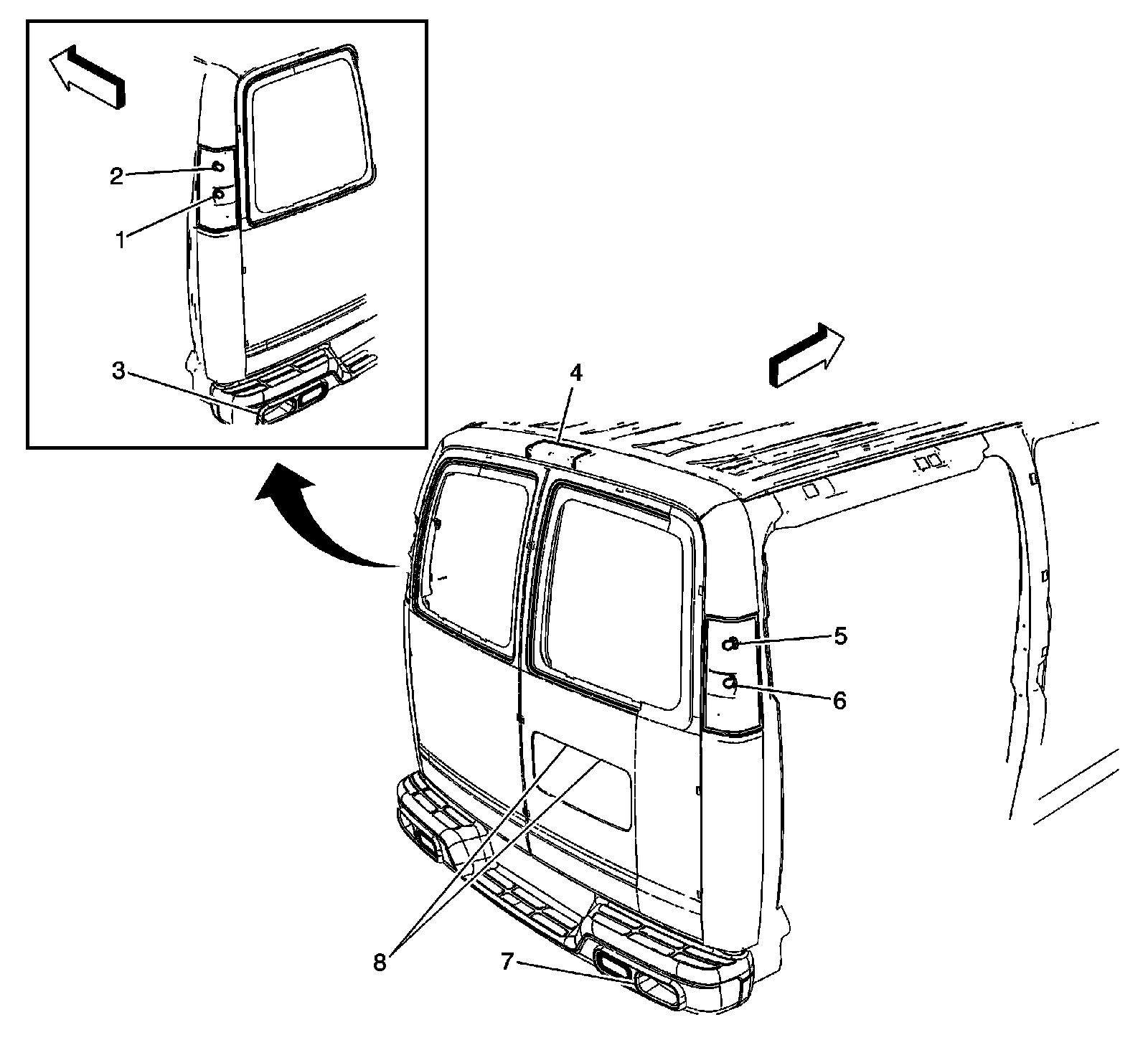 2
1
3
4
5
6
8
7