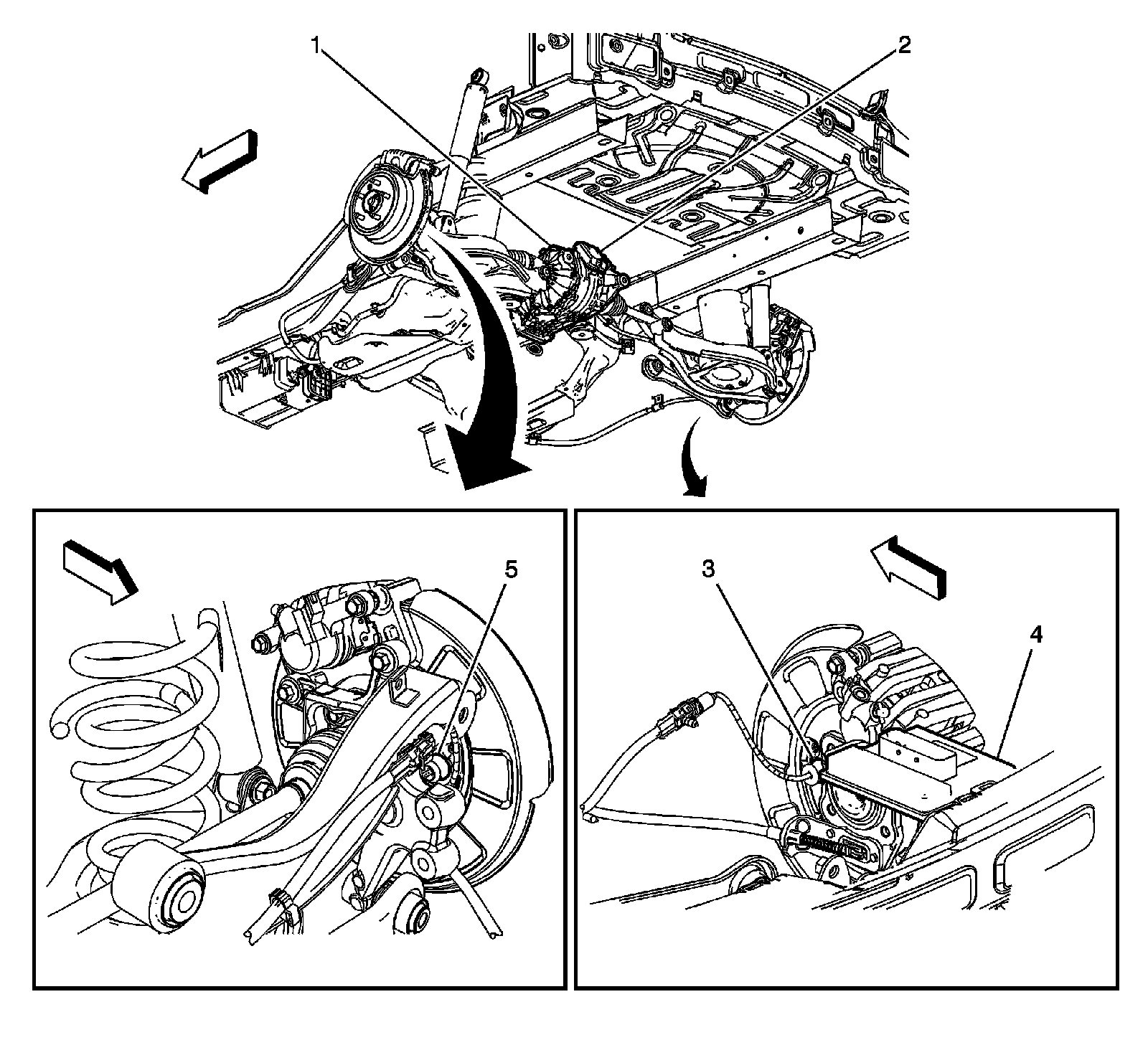 1
2
5
3
4