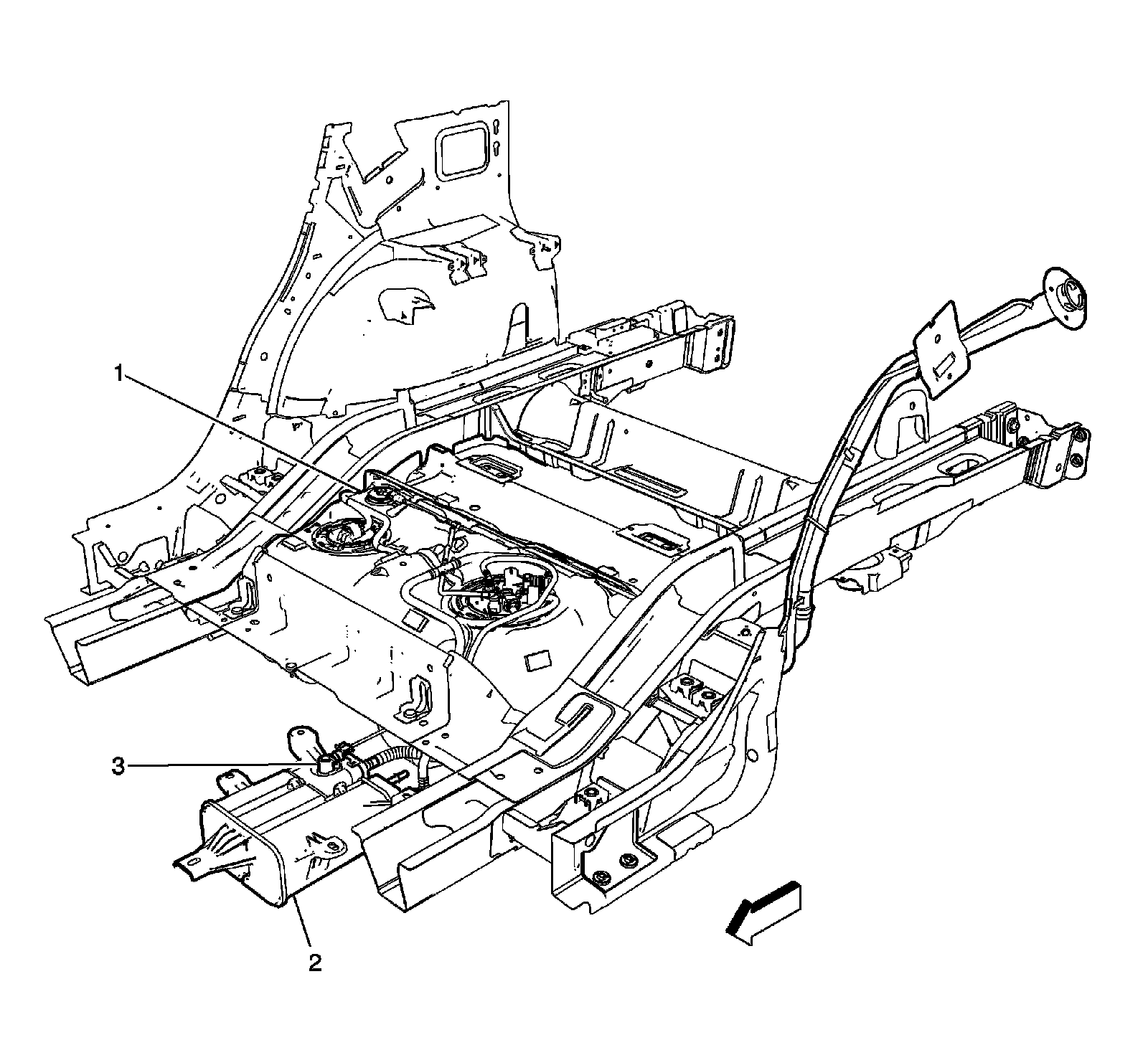 1
3
2